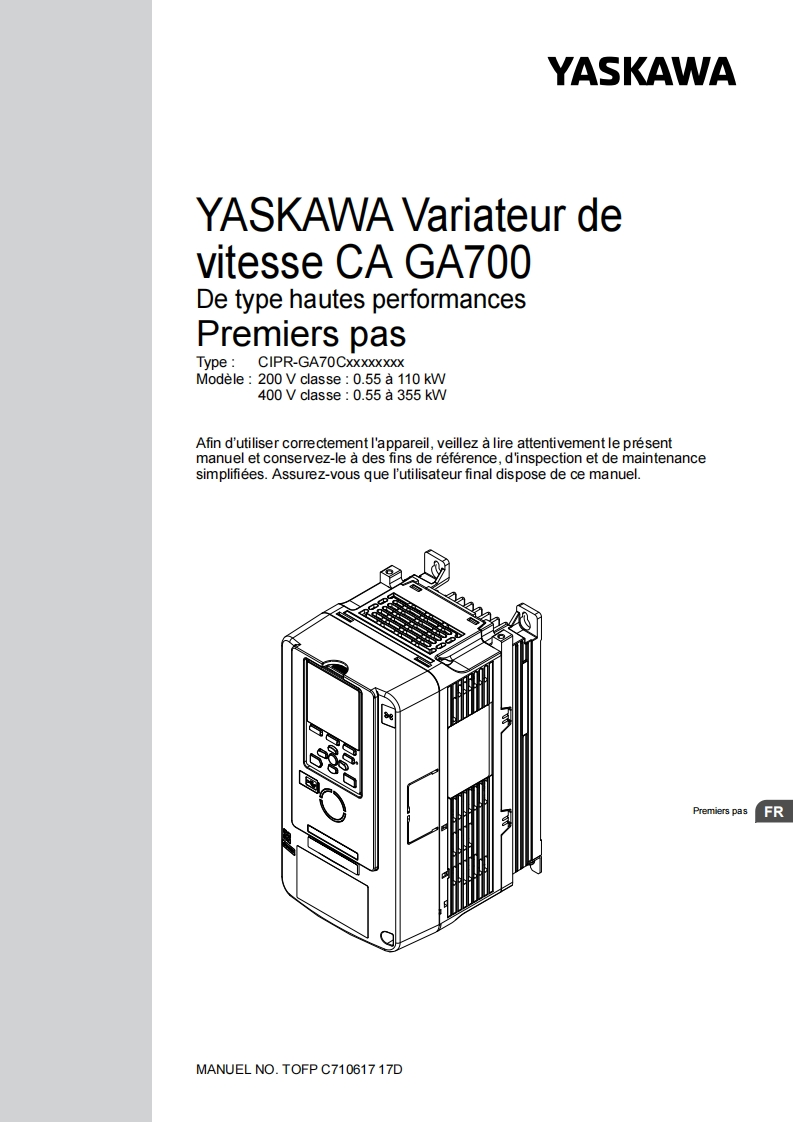 YASKAWA

YASKAWA Variateur de vitesse CA GA700
De type hautes performances
Premiers pas
Type : CIPR-GA70Cxxxxxxxx
Modèle : 200 V classe : 0.55 à 110 kW
400 V classe : 0.55 à 355 kW

Afin d'utiliser correctement l'appareil, veillez à lire attentivement le présent manuel et conservez-le à des fins de référence, d'inspection et de maintenance simplifiées. Assurez-vous que l'utilisateur final dispose de ce manuel.

Premiers pas FR

MANUEL NO. TOFP C710617 17D