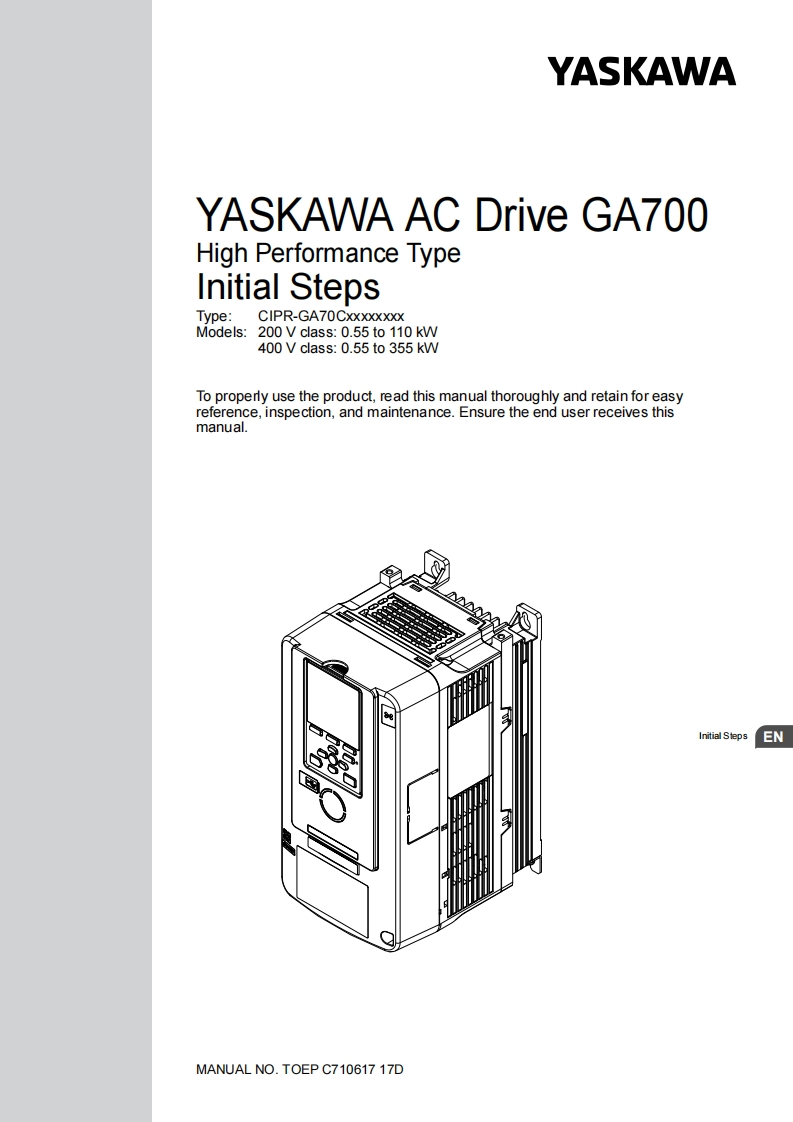 YASKAWA

YASKAWA AC Drive GA700
High Performance Type
Initial Steps

Type: CIPR-GA70Cxxxxxxxx
Models: 200 V class: 0.55 to 110 kW
400 V class: 0.55 to 355 kW

To properly use the product, read this manual thoroughly and retain for easy reference, inspection, and maintenance. Ensure the end user receives this manual.

Initial Steps EN

MANUAL NO. TOEP C710617 17D