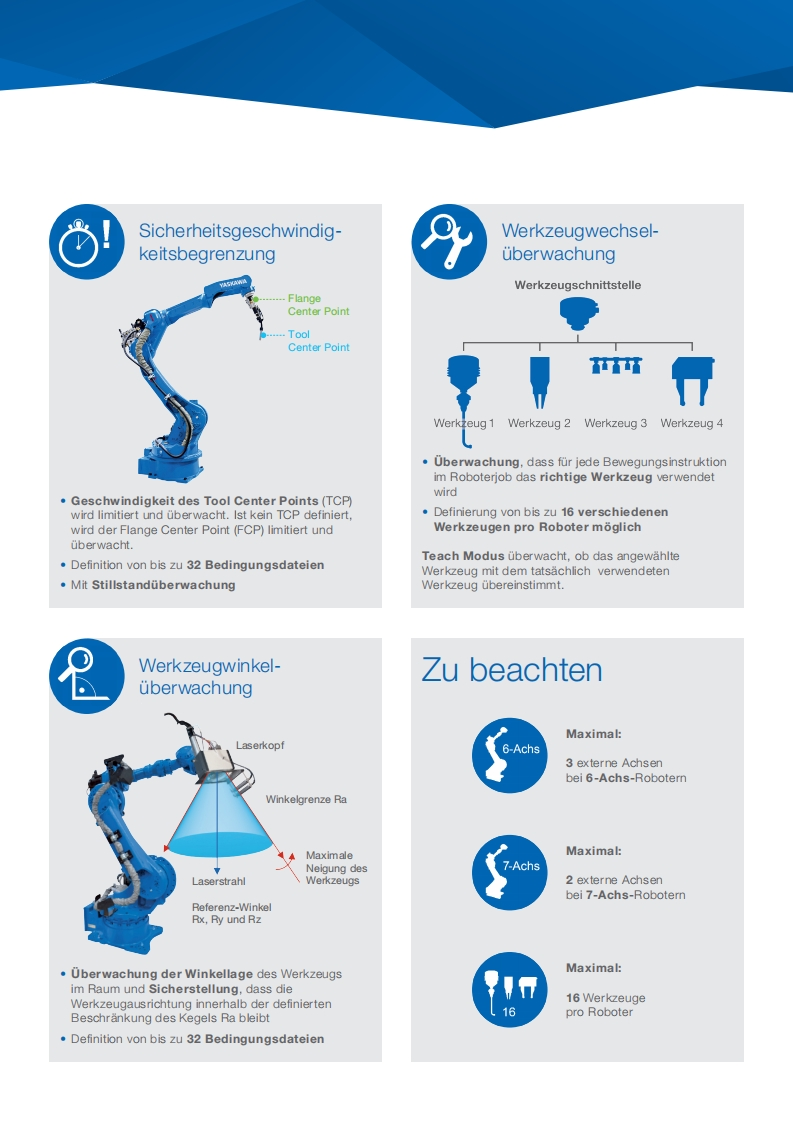 Sicherheitsgeschwindigkeitsbegrenzung

YASKAWA

Flange Center Point

Tool Center Point

• **Geschwindigkeit des Tool Center Points** (TCP) wird limitiert und überwacht. Ist kein TCP definiert, wird der Flange Center Point (FCP) limitiert und überwacht.

• Definition von bis zu **32 Bedingungsdateien**

• Mit **Stillstandüberwachung**

Werkzeugwechselüberwachung

Werkzeugschnittstelle

Werkzeug 1 Werkzeug 2 Werkzeug 3 Werkzeug 4

• **Überwachung**, dass für jede Bewegungsinstruktion im Roboterjob das **richtige Werkzeug** verwendet wird

• Definierung von bis zu **16 verschiedenen Werkzeugen pro Roboter möglich**

**Teach Modus** überwacht, ob das angewählte Werkzeug mit dem tatsächlich verwendeten Werkzeug übereinstimmt.

Werkzeugwinkelüberwachung

Laserkopf

Winkelgrenze Ra

Maximale Neigung des Werkzeugs

Laserstrahl

Referenz-Winkel Rx, Ry und Rz

• **Überwachung der Winkellage** des Werkzeugs im Raum und **Sicherstellung**, dass die Werkzeugausrichtung innerhalb der definierten Beschränkung des Kegels Ra bleibt

• Definition von bis zu **32 Bedingungsdateien**

Zu beachten

6-Achs

**Maximal:**

**3** externe Achsen bei **6-Achs-**Robotern

7-Achs

**Maximal:**

**2** externe Achsen bei **7-Achs-**Robotern

16

**Maximal:**

**16** Werkzeuge pro Roboter