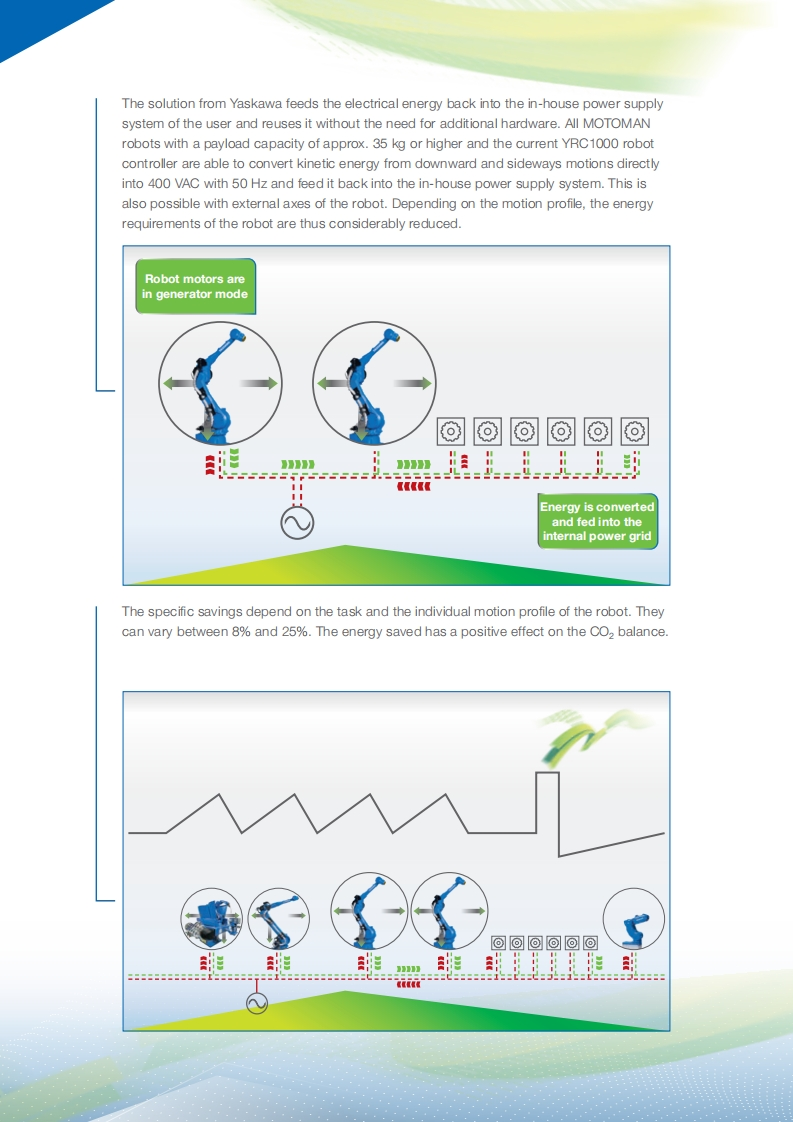 The solution from Yaskawa feeds the electrical energy back into the in-house power supply system of the user and reuses it without the need for additional hardware. All MOTOMAN robots with a payload capacity of approx. 35 kg or higher and the current YRC1000 robot controller are able to convert kinetic energy from downward and sideways motions directly into 400 VAC with 50 Hz and feed it back into the in-house power supply system. This is also possible with external axes of the robot. Depending on the motion profile, the energy requirements of the robot are thus considerably reduced.

Robot motors are in generator mode

Energy is converted and fed into the internal power grid

The specific savings depend on the task and the individual motion profile of the robot. They can vary between 8% and 25%. The energy saved has a positive effect on the $CO_2$ balance.