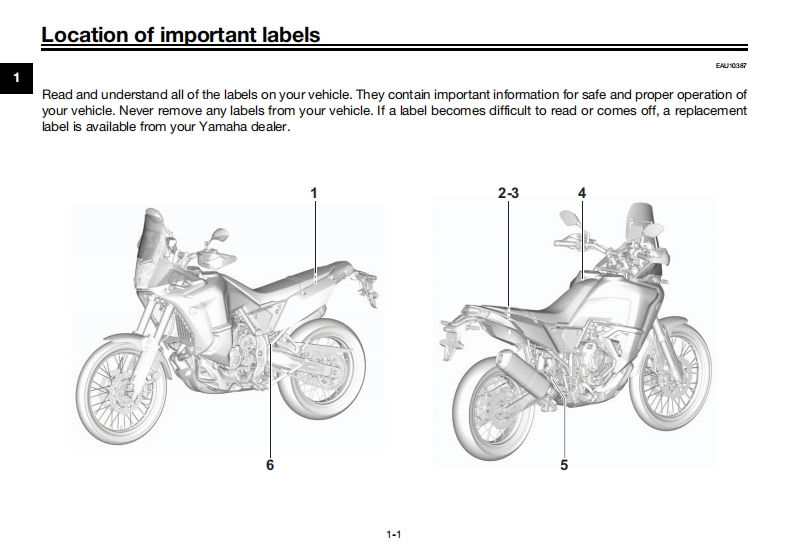 Location of important labels

1

EAU10387

Read and understand all of the labels on your vehicle. They contain important information for safe and proper operation of your vehicle. Never remove any labels from your vehicle. If a label becomes difficult to read or comes off, a replacement label is available from your Yamaha dealer.

1

6

2-3

4

5

1-1