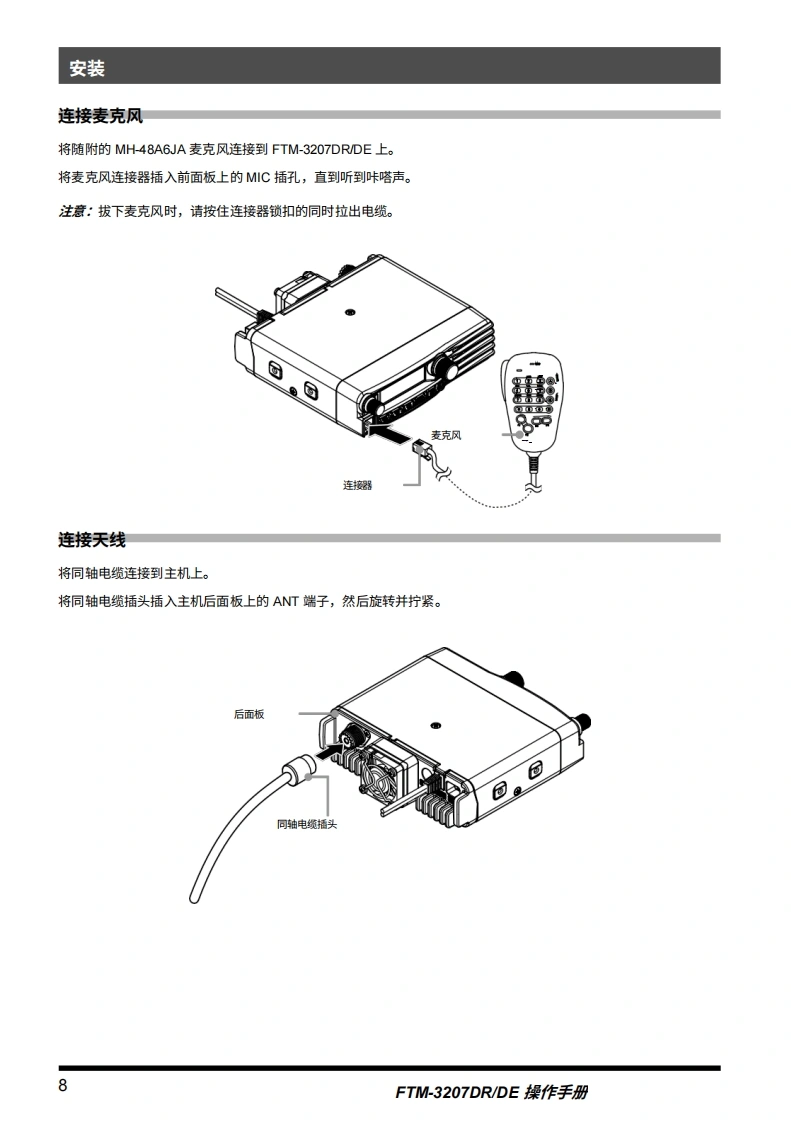 安装

连接麦克风

将随附的 MH-48A6JA 麦克风连接到 FTM-3207DR/DE 上。

将麦克风连接器插入前面板上的 MIC 插孔，直到听到咔嗒声。

注意：拔下麦克风时，请按住连接器锁扣的同时拉出电缆。

麦克风

连接器

连接天线

将同轴电缆连接到主机上。

将同轴电缆插头插入主机后面板上的 ANT 端子，然后旋转并拧紧。

后面板

同轴电缆插头

8

FTM-3207DR/DE 操作手册