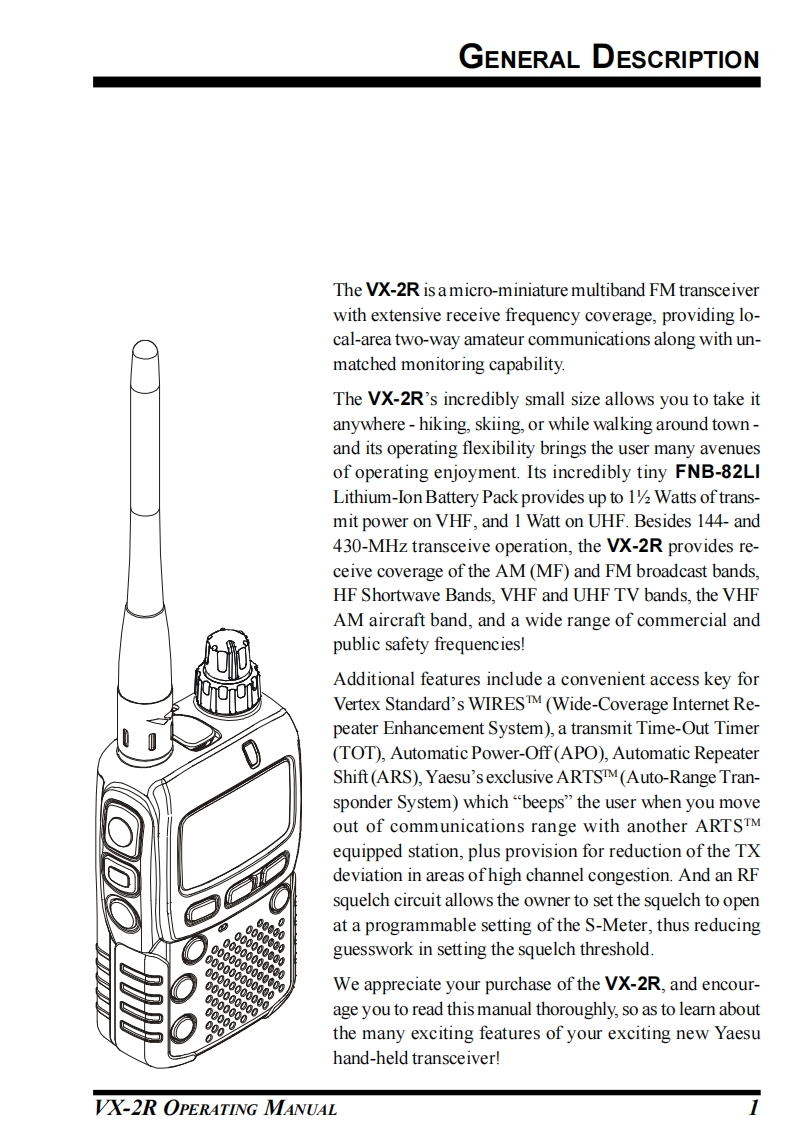 GENERAL DESCRIPTION

The VX-2R is a micro-miniature multiband FM transceiver with extensive receive frequency coverage, providing local-area two-way amateur communications along with unmatched monitoring capability.

The VX-2R's incredibly small size allows you to take it anywhere - hiking, skiing, or while walking around town - and its operating flexibility brings the user many avenues of operating enjoyment. Its incredibly tiny FNB-82LI Lithium-Ion Battery Pack provides up to 1½ Watts of transmit power on VHF, and 1 Watt on UHF. Besides 144- and 430-MHz transceive operation, the VX-2R provides receive coverage of the AM (MF) and FM broadcast bands, HF Shortwave Bands, VHF and UHF TV bands, the VHF AM aircraft band, and a wide range of commercial and public safety frequencies!

Additional features include a convenient access key for Vertex Standard's WIRES™ (Wide-Coverage Internet Repeater Enhancement System), a transmit Time-Out Timer (TOT), Automatic Power-Off (APO), Automatic Repeater Shift (ARS), Yaesu's exclusive ARTS™ (Auto-Range Transponder System) which "beeps" the user when you move out of communications range with another ARTS™ equipped station, plus provision for reduction of the TX deviation in areas of high channel congestion. And an RF squelch circuit allows the owner to set the squelch to open at a programmable setting of the S-Meter, thus reducing guesswork in setting the squelch threshold.

We appreciate your purchase of the VX-2R, and encourage you to read this manual thoroughly, so as to learn about the many exciting features of your exciting new Yaesu hand-held transceiver!

VX-2R OPERATING MANUAL 1