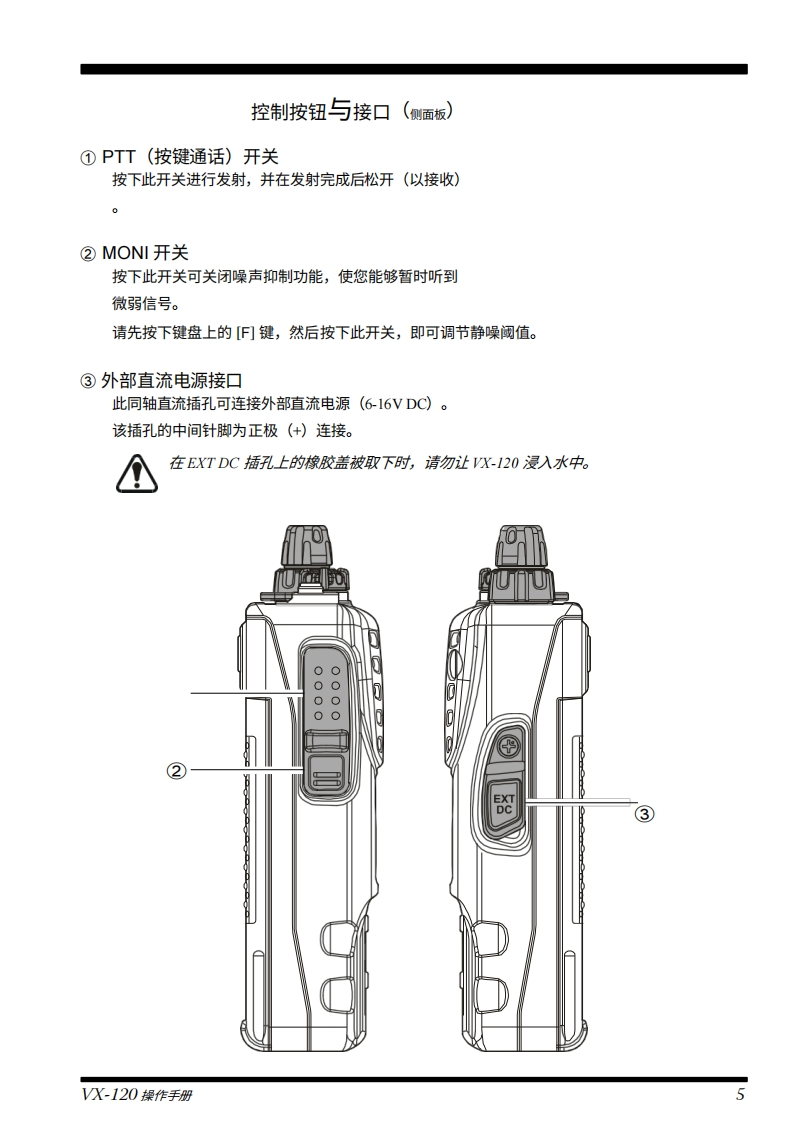 控制按钮与接口（侧面板）

① PTT（按键通话）开关

按下此开关进行发射，并在发射完成后松开（以接收）

。

② MONI 开关

按下此开关可关闭噪声抑制功能，使您能够暂时听到

微弱信号。

请先按下键盘上的 [F] 键，然后按下此开关，即可调节静噪阈值。

③ 外部直流电源接口

此同轴直流插孔可连接外部直流电源（6-16V DC）。

该插孔的中间针脚为正极（+）连接。

在 EXT DC 插孔上的橡胶盖被取下时，请勿让 VX-120 浸入水中。

②

EXT DC

③

VX-120 操作手册

5