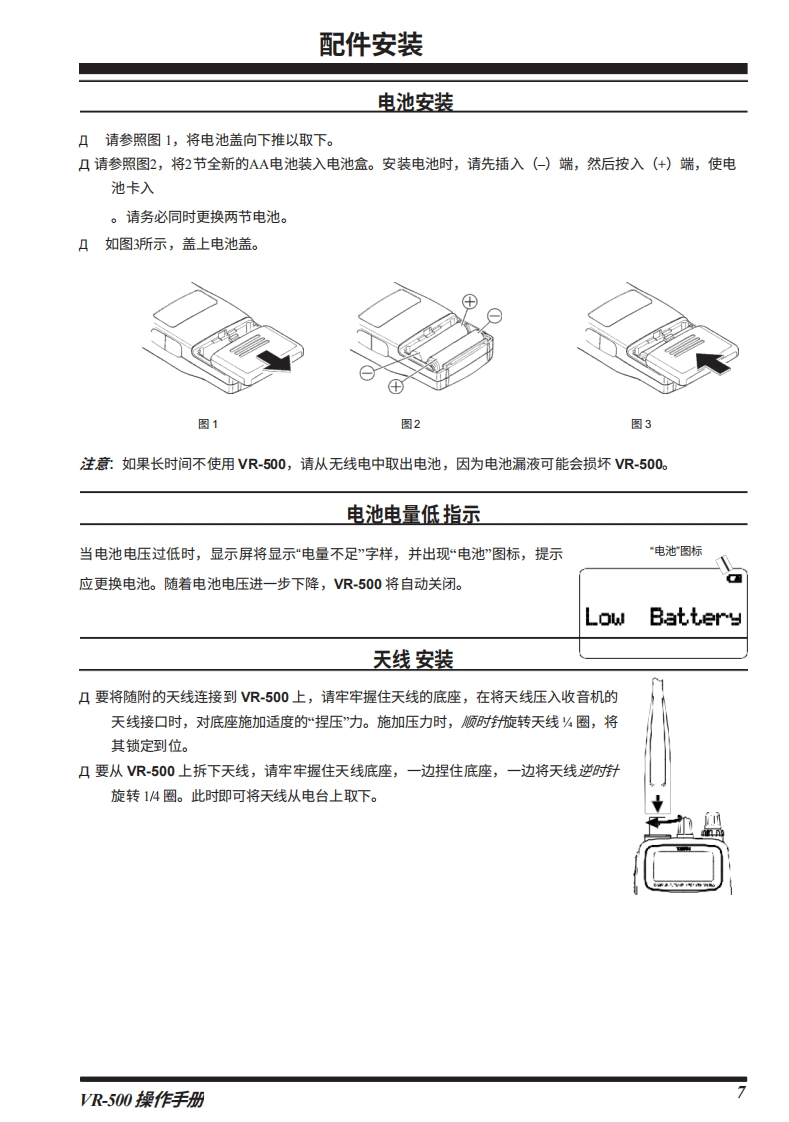 配件安装

电池安装

Д 请参照图 1，将电池盖向下推以取下。

Д 请参照图2，将2节全新的AA电池装入电池盒。安装电池时，请先插入（–）端，然后按入（+）端，使电池卡入

。请务必同时更换两节电池。

Д 如图3所示，盖上电池盖。

图 1 图 2 图 3

注意：如果长时间不使用 VR-500，请从无线电中取出电池，因为电池漏液可能会损坏 VR-500。

电池电量低 指示

当电池电压过低时，显示屏将显示“电量不足”字样，并出现“电池”图标，提示应更换电池。随着电池电压进一步下降，VR-500 将自动关闭。

“电池”图标

Low Battery

天线 安装

Д 要将随附的天线连接到 VR-500 上，请牢牢握住天线的底座，在将天线压入收音机的天线接口时，对底座施加适度的“捏压”力。施加压力时，顺时针旋转天线 ¼ 圈，将其锁定到位。

Д 要从 VR-500 上拆下天线，请牢牢握住天线底座，一边捏住底座，一边将天线逆时针旋转 1/4 圈。此时即可将天线从电台上取下。

VR-500 操作手册

7