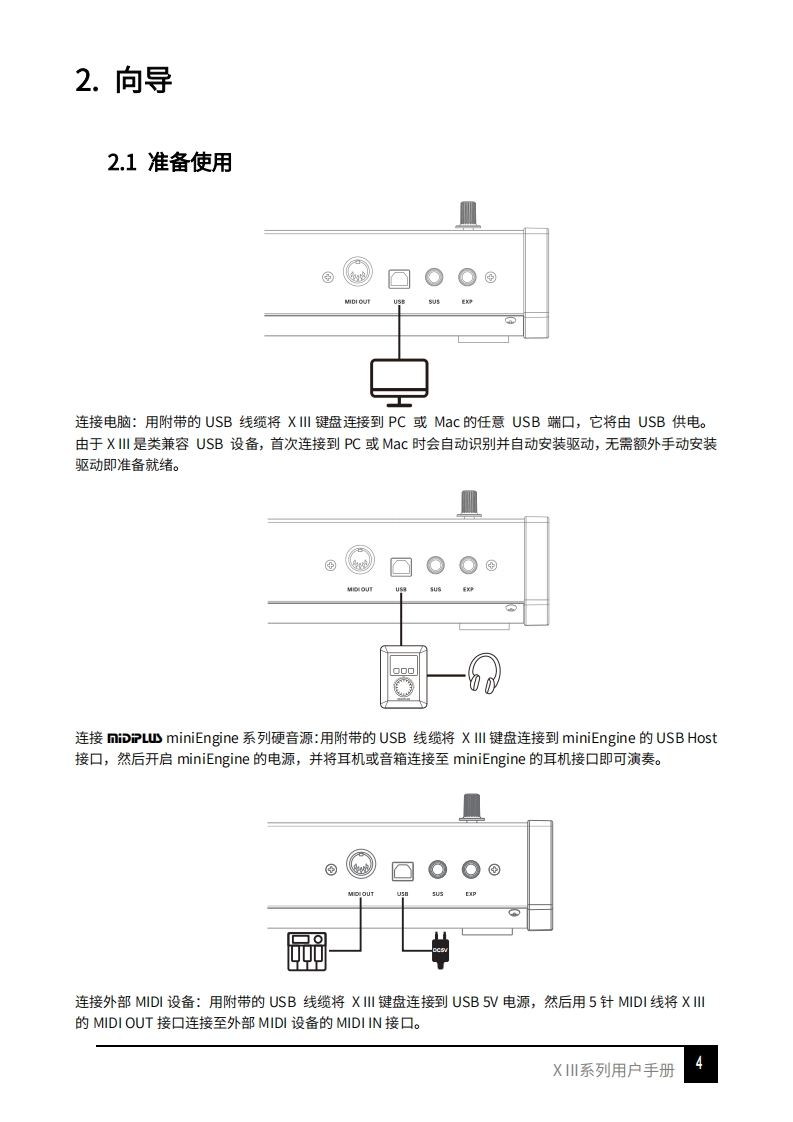 2. 向导

2.1 准备使用

MIDI OUT USB SUS EXP

连接电脑：用附带的 USB 线缆将 X III 键盘连接到 PC 或 Mac 的任意 USB 端口，它将由 USB 供电。由于 X III 是类兼容 USB 设备，首次连接到 PC 或 Mac 时会自动识别并自动安装驱动，无需额外手动安装驱动即准备就绪。

MIDI OUT USB SUS EXP

连接 MIDIPLUS miniEngine 系列硬音源：用附带的 USB 线缆将 X III 键盘连接到 miniEngine 的 USB Host 接口，然后开启 miniEngine 的电源，并将耳机或音箱连接至 miniEngine 的耳机接口即可演奏。

MIDI OUT USB SUS EXP

DC5V

连接外部 MIDI 设备：用附带的 USB 线缆将 X III 键盘连接到 USB 5V 电源，然后用 5 针 MIDI 线将 X III 的 MIDI OUT 接口连接至外部 MIDI 设备的 MIDI IN 接口。

X III系列用户手册 4