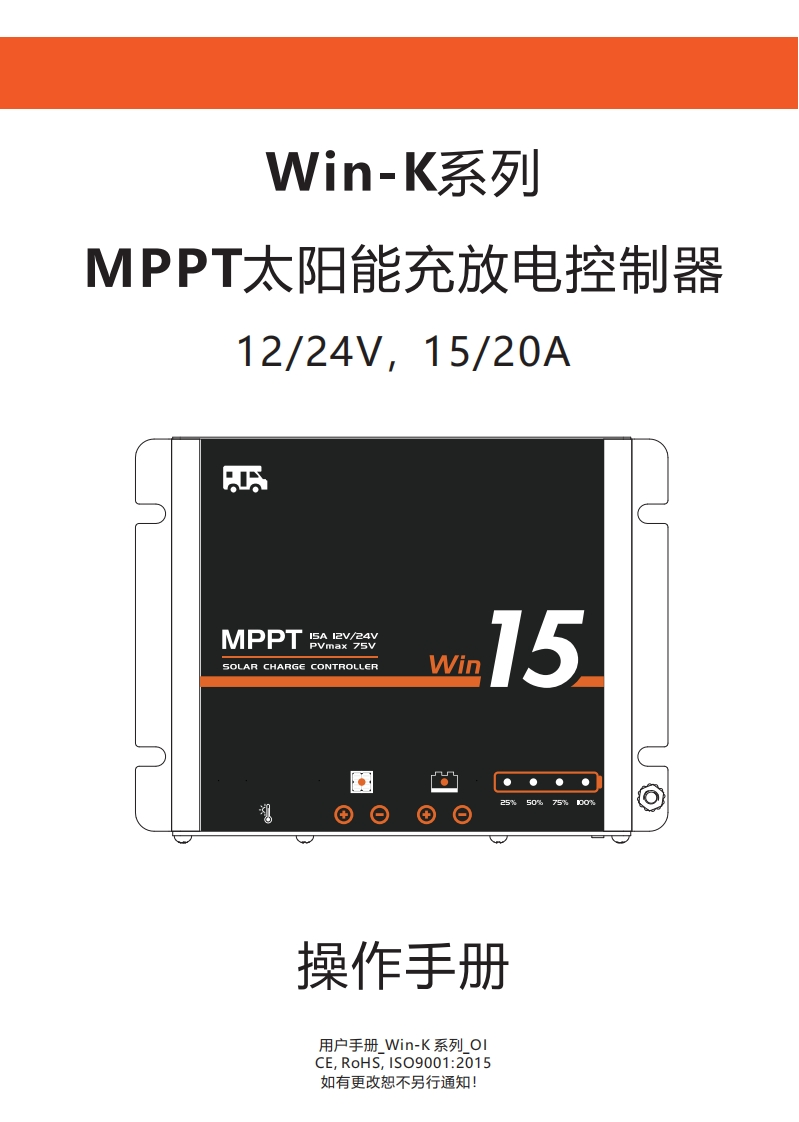 Win-K系列

MPPT太阳能充放电控制器

12/24V，15/20A

MPPT 15A 12V/24V PVmax 75V

SOLAR CHARGE CONTROLLER

Win 15

25% 50% 75% 100%

操作手册

用户手册_Win-K 系列_OI
CE, RoHS, ISO9001:2015
如有更改恕不另行通知！