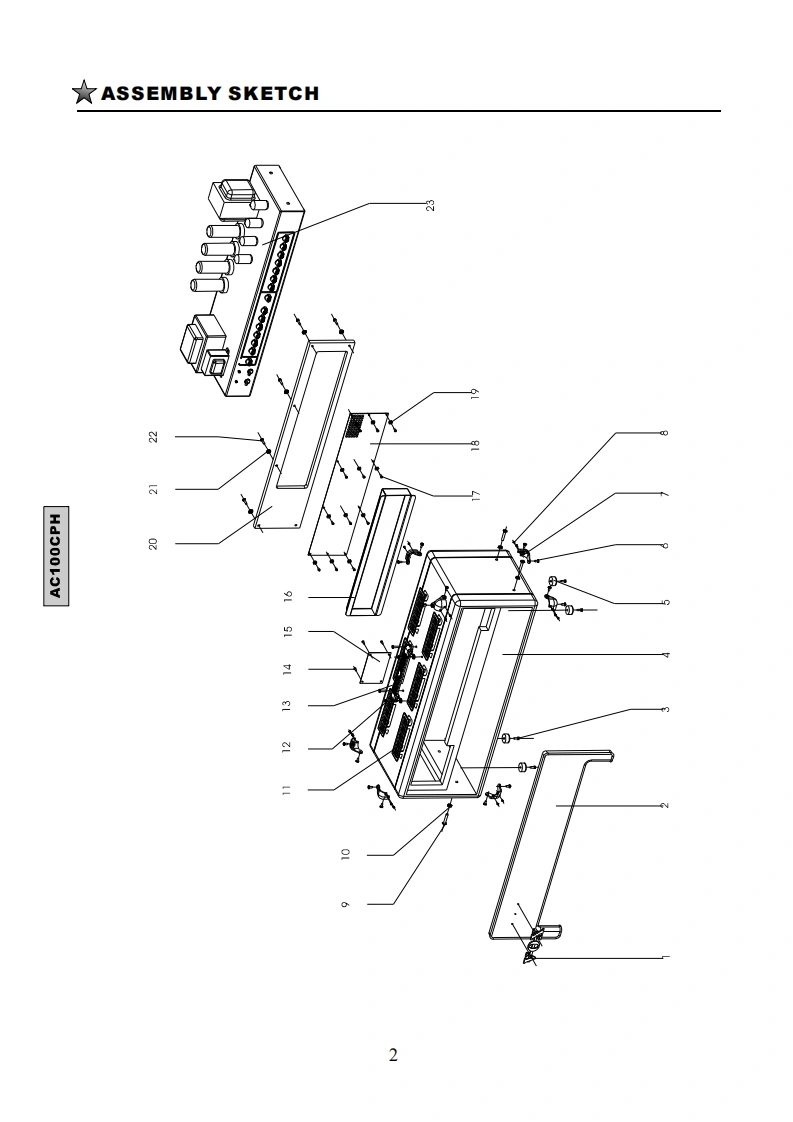 ASSEMBLY SKETCH

AC100CPH

23
22
21
20
19
18
17
16
15
14
13
12
11
10
9
8
7
6
5
4
3
2
1

2