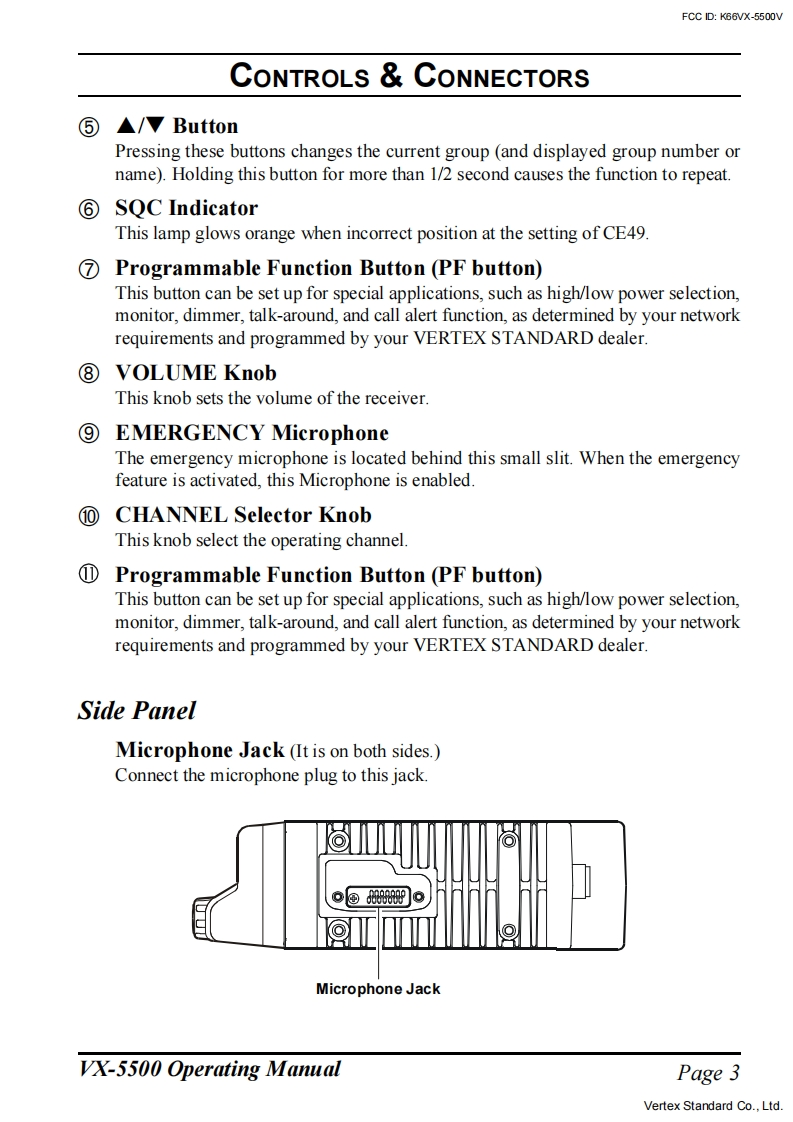 FCC ID: K66VX-5500V

CONTROLS & CONNECTORS

⑤ ▲/▼ Button
Pressing these buttons changes the current group (and displayed group number or name). Holding this button for more than 1/2 second causes the function to repeat.

⑥ SQC Indicator
This lamp glows orange when incorrect position at the setting of CE49.

⑦ Programmable Function Button (PF button)
This button can be set up for special applications, such as high/low power selection, monitor, dimmer, talk-around, and call alert function, as determined by your network requirements and programmed by your VERTEX STANDARD dealer.

⑧ VOLUME Knob
This knob sets the volume of the receiver.

⑨ EMERGENCY Microphone
The emergency microphone is located behind this small slit. When the emergency feature is activated, this Microphone is enabled.

⑩ CHANNEL Selector Knob
This knob select the operating channel.

⑪ Programmable Function Button (PF button)
This button can be set up for special applications, such as high/low power selection, monitor, dimmer, talk-around, and call alert function, as determined by your network requirements and programmed by your VERTEX STANDARD dealer.

Side Panel

Microphone Jack (It is on both sides.)
Connect the microphone plug to this jack.

Microphone Jack

VX-5500 Operating Manual

Page 3

Vertex Standard Co., Ltd.