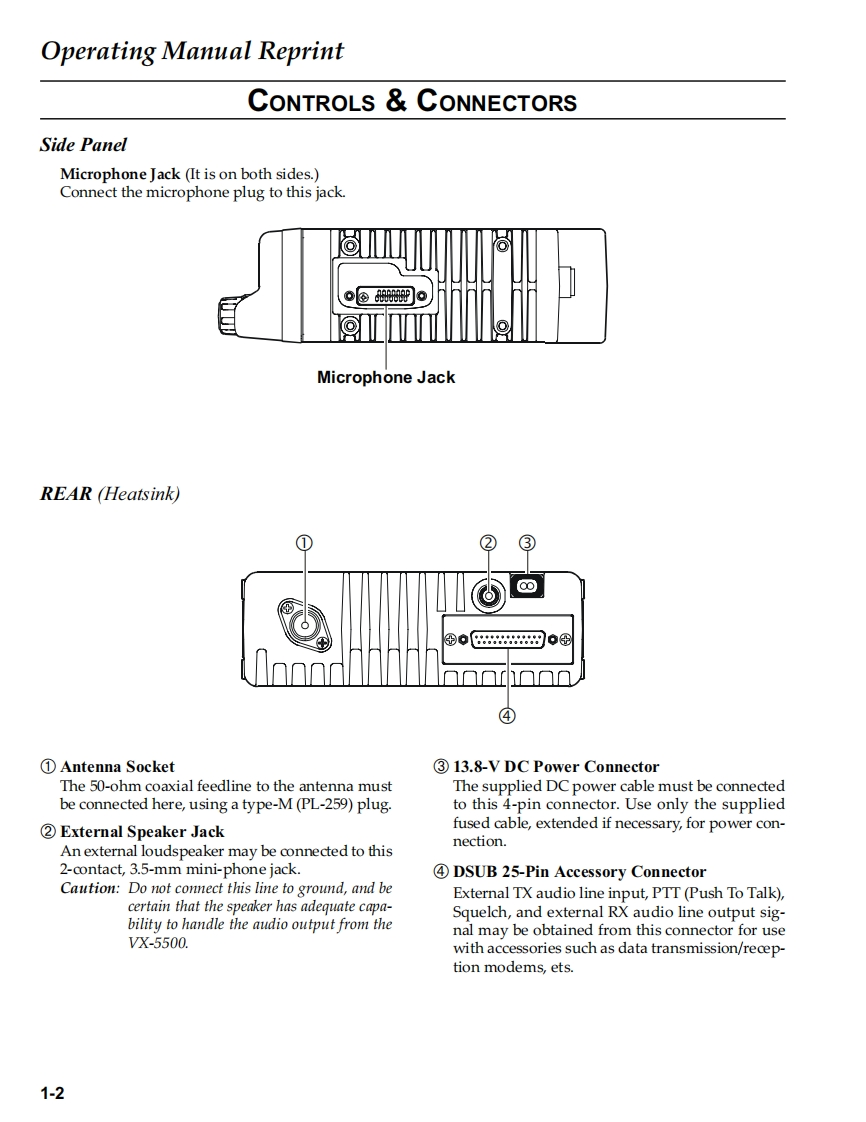 Operating Manual Reprint

CONTROLS & CONNECTORS

Side Panel

Microphone Jack (It is on both sides.)
Connect the microphone plug to this jack.

Microphone Jack

REAR (Heatsink)

①
②
③
④

① Antenna Socket
The 50-ohm coaxial feedline to the antenna must be connected here, using a type-M (PL-259) plug.

② External Speaker Jack
An external loudspeaker may be connected to this 2-contact, 3.5-mm mini-phone jack.
Caution: Do not connect this line to ground, and be certain that the speaker has adequate capability to handle the audio output from the VX-5500.

③ 13.8-V DC Power Connector
The supplied DC power cable must be connected to this 4-pin connector. Use only the supplied fused cable, extended if necessary, for power connection.

④ DSUB 25-Pin Accessory Connector
External TX audio line input, PTT (Push To Talk), Squelch, and external RX audio line output signal may be obtained from this connector for use with accessories such as data transmission/reception modems, ets.

1-2