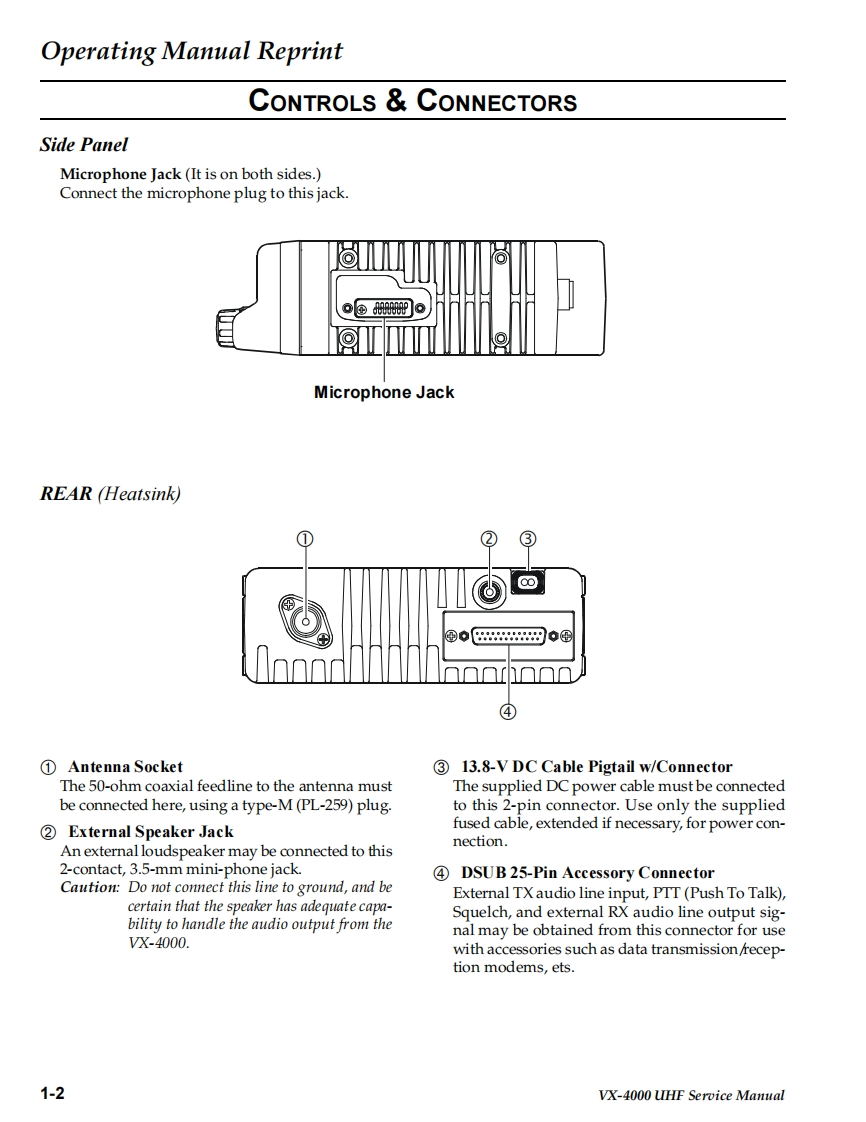 Operating Manual Reprint

CONTROLS & CONNECTORS

Side Panel

Microphone Jack (It is on both sides.)
Connect the microphone plug to this jack.

Microphone Jack

REAR (Heatsink)

①
②
③
④

① Antenna Socket
The 50-ohm coaxial feedline to the antenna must be connected here, using a type-M (PL-259) plug.

② External Speaker Jack
An external loudspeaker may be connected to this 2-contact, 3.5-mm mini-phone jack.
Caution: Do not connect this line to ground, and be certain that the speaker has adequate capability to handle the audio output from the VX-4000.

③ 13.8-V DC Cable Pigtail w/Connector
The supplied DC power cable must be connected to this 2-pin connector. Use only the supplied fused cable, extended if necessary, for power connection.

④ DSUB 25-Pin Accessory Connector
External TX audio line input, PTT (Push To Talk), Squelch, and external RX audio line output signal may be obtained from this connector for use with accessories such as data transmission/reception modems, ets.

1-2

VX-4000 UHF Service Manual