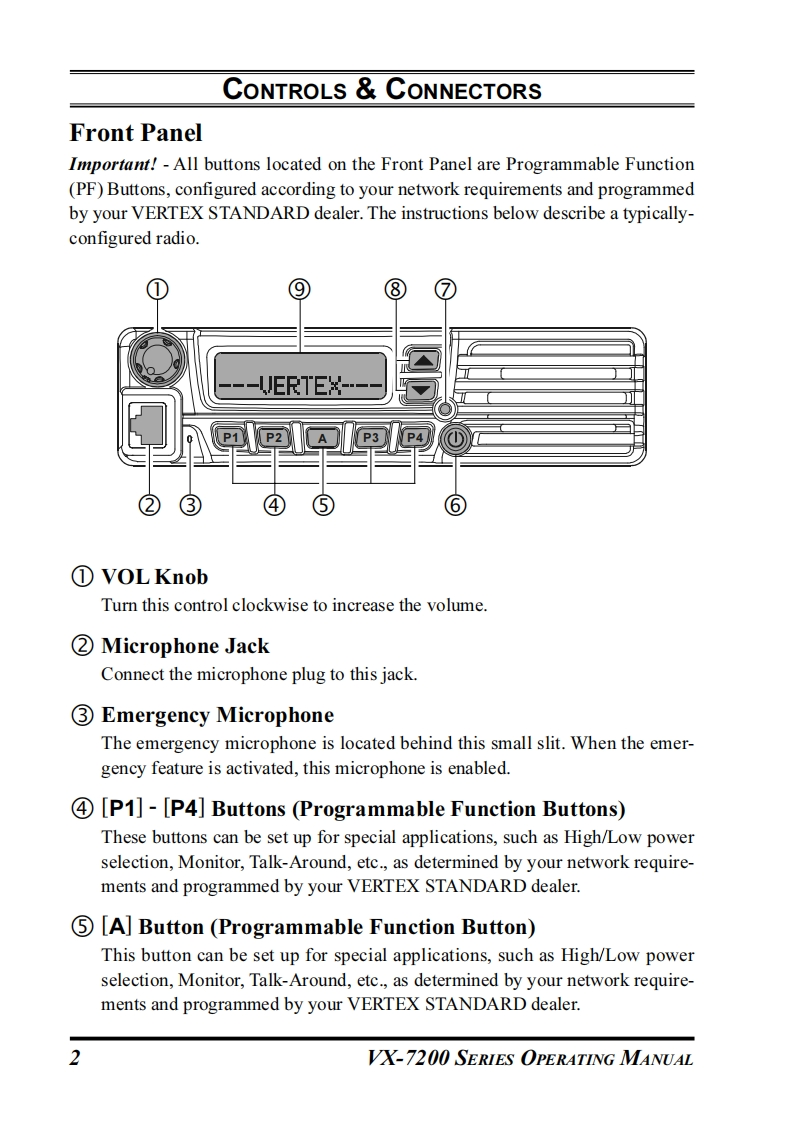 CONTROLS & CONNECTORS

Front Panel

Important! - All buttons located on the Front Panel are Programmable Function (PF) Buttons, configured according to your network requirements and programmed by your VERTEX STANDARD dealer. The instructions below describe a typically-configured radio.

①  ⑨  ⑧  ⑦

---VERTEX---

P1  P2  A  P3  P4

②  ③  ④  ⑤  ⑥

① VOL Knob
Turn this control clockwise to increase the volume.

② Microphone Jack
Connect the microphone plug to this jack.

③ Emergency Microphone
The emergency microphone is located behind this small slit. When the emergency feature is activated, this microphone is enabled.

④ [P1] - [P4] Buttons (Programmable Function Buttons)
These buttons can be set up for special applications, such as High/Low power selection, Monitor, Talk-Around, etc., as determined by your network requirements and programmed by your VERTEX STANDARD dealer.

⑤ [A] Button (Programmable Function Button)
This button can be set up for special applications, such as High/Low power selection, Monitor, Talk-Around, etc., as determined by your network requirements and programmed by your VERTEX STANDARD dealer.

2  VX-7200 SERIES OPERATING MANUAL