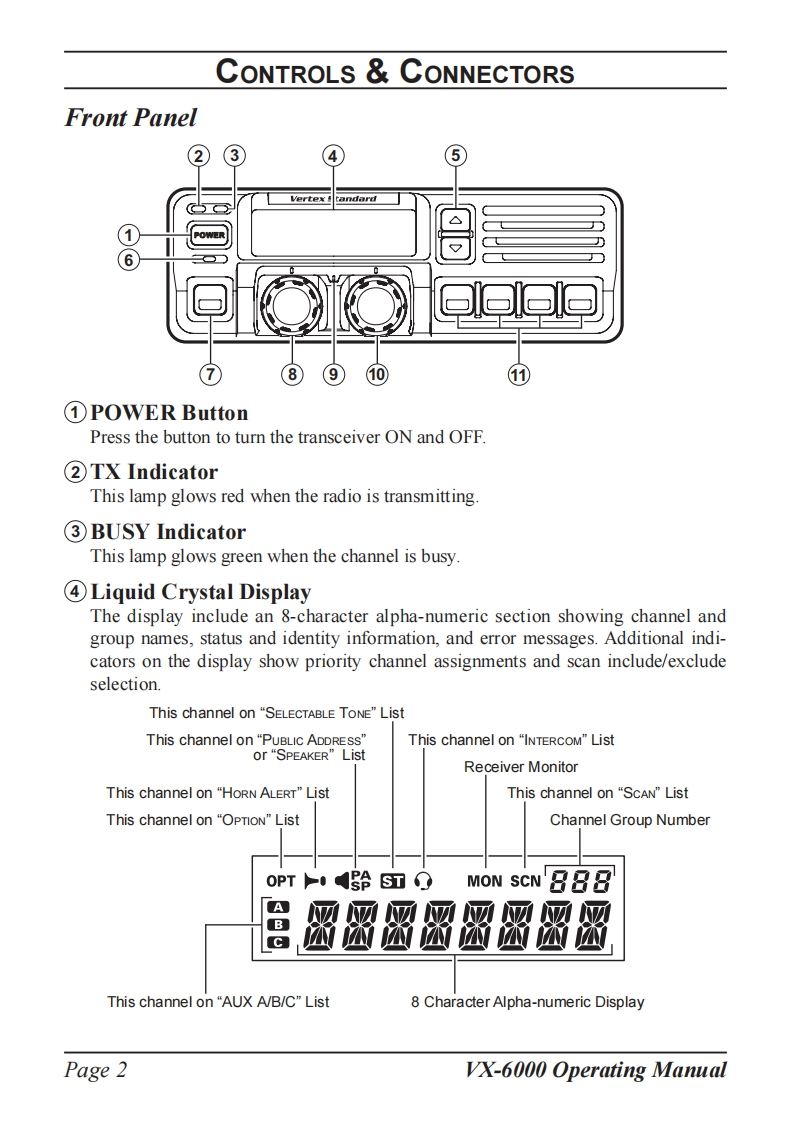 CONTROLS & CONNECTORS

Front Panel

② ③ ④ ⑤

Vertex Standard

① POWER

⑥

⑦ ⑧ ⑨ ⑩ ⑪

① POWER Button
Press the button to turn the transceiver ON and OFF.

② TX Indicator
This lamp glows red when the radio is transmitting.

③ BUSY Indicator
This lamp glows green when the channel is busy.

④ Liquid Crystal Display
The display include an 8-character alpha-numeric section showing channel and group names, status and identity information, and error messages. Additional indicators on the display show priority channel assignments and scan include/exclude selection.

This channel on "SELECTABLE TONE" List

This channel on "PUBLIC ADDRESS" or "SPEAKER" List

This channel on "INTERCOM" List

Receiver Monitor

This channel on "HORN ALERT" List

This channel on "SCAN" List

This channel on "OPTION" List

Channel Group Number

OPT PA SP ST MON SCN 888

A B C

This channel on "AUX A/B/C" List

8 Character Alpha-numeric Display

Page 2

VX-6000 Operating Manual