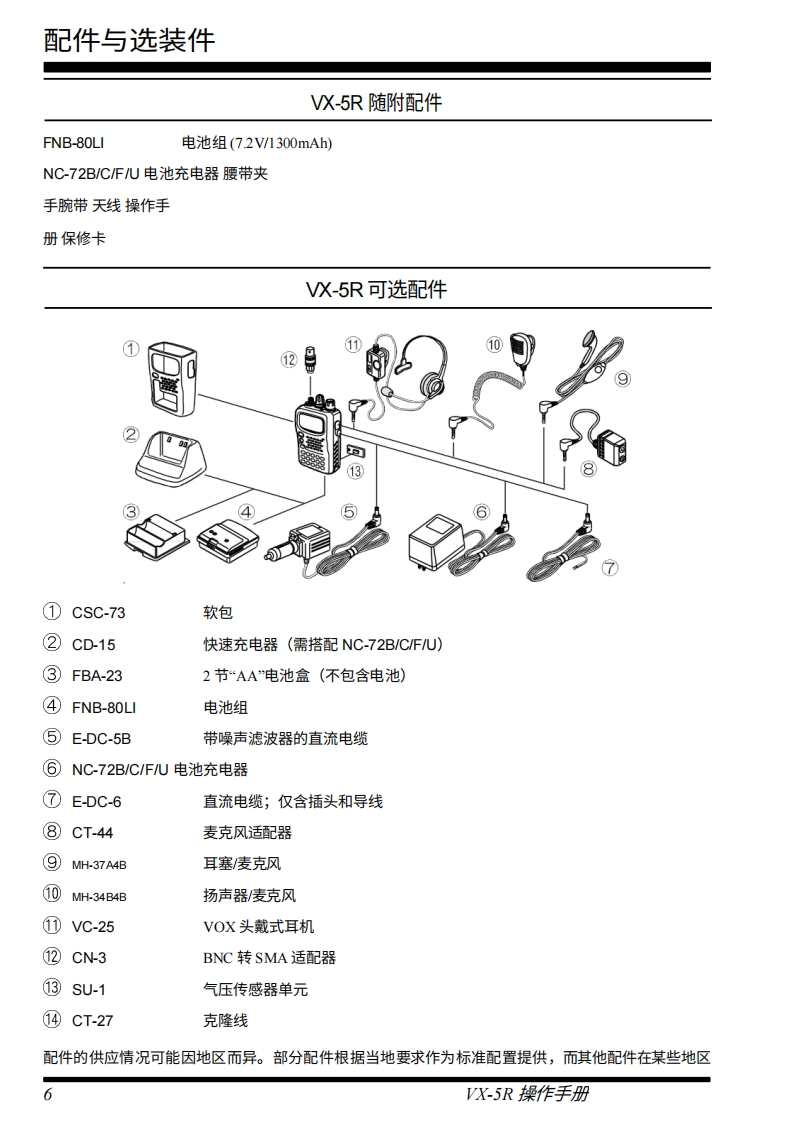 配件与选装件

VX-5R 随附配件

FNB-80LI　　电池组 (7.2V/1300mAh)

NC-72B/C/F/U 电池充电器 腰带夹

手腕带 天线 操作手

册 保修卡

VX-5R 可选配件

①
②
③
④
⑤
⑥
⑦
⑧
⑨
⑩
⑪
⑫
⑬

① CSC-73　　软包
② CD-15　　快速充电器（需搭配 NC-72B/C/F/U）
③ FBA-23　　2 节“AA”电池盒（不包含电池）
④ FNB-80LI　　电池组
⑤ E-DC-5B　　带噪声滤波器的直流电缆
⑥ NC-72B/C/F/U 电池充电器
⑦ E-DC-6　　直流电缆；仅含插头和导线
⑧ CT-44　　麦克风适配器
⑨ MH-37A4B　　耳塞/麦克风
⑩ MH-34B4B　　扬声器/麦克风
⑪ VC-25　　VOX 头戴式耳机
⑫ CN-3　　BNC 转 SMA 适配器
⑬ SU-1　　气压传感器单元
⑭ CT-27　　克隆线

配件的供应情况可能因地区而异。部分配件根据当地要求作为标准配置提供，而其他配件在某些地区

6　　VX-5R 操作手册