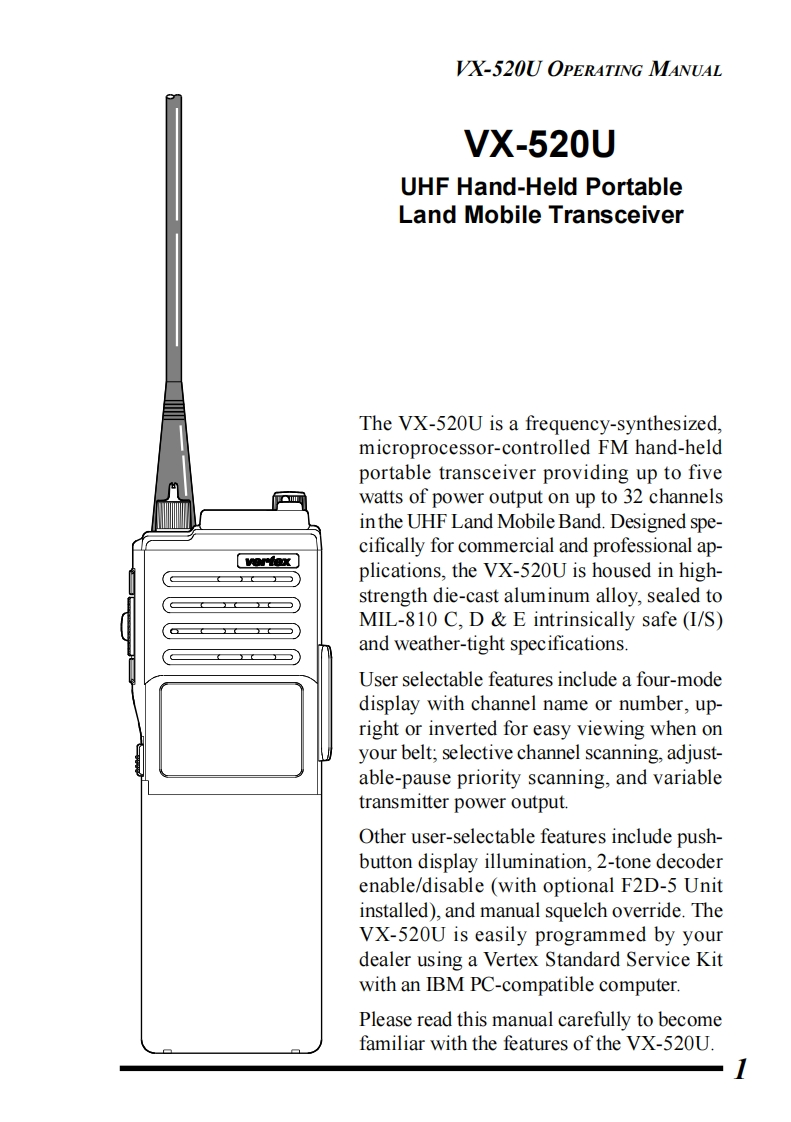 VX-520U OPERATING MANUAL

VX-520U

UHF Hand-Held Portable Land Mobile Transceiver

vertex

The VX-520U is a frequency-synthesized, microprocessor-controlled FM hand-held portable transceiver providing up to five watts of power output on up to 32 channels in the UHF Land Mobile Band. Designed specifically for commercial and professional applications, the VX-520U is housed in high-strength die-cast aluminum alloy, sealed to MIL-810 C, D & E intrinsically safe (I/S) and weather-tight specifications.

User selectable features include a four-mode display with channel name or number, upright or inverted for easy viewing when on your belt; selective channel scanning, adjustable-pause priority scanning, and variable transmitter power output.

Other user-selectable features include push-button display illumination, 2-tone decoder enable/disable (with optional F2D-5 Unit installed), and manual squelch override. The VX-520U is easily programmed by your dealer using a Vertex Standard Service Kit with an IBM PC-compatible computer.

Please read this manual carefully to become familiar with the features of the VX-520U.

1