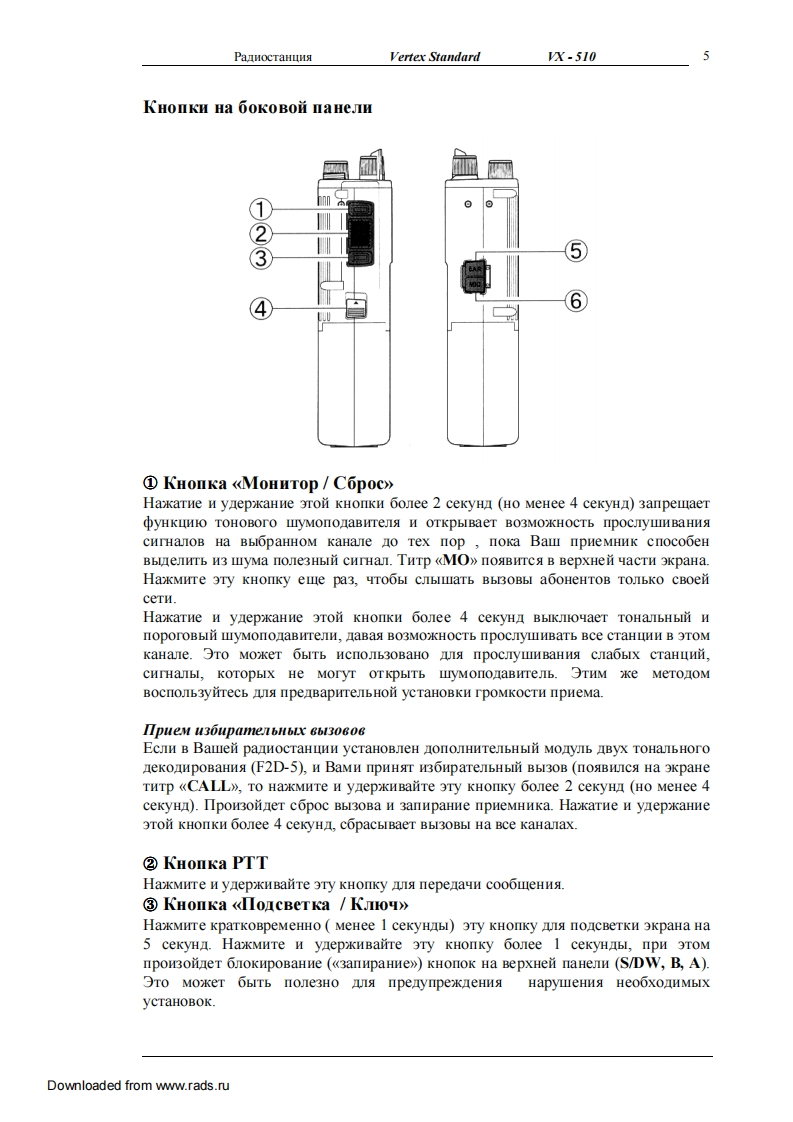 Радиостанция Vertex Standard VX - 510 5

Кнопки на боковой панели

① ② ③ ④ ⑤ ⑥

EAR MIC

① Кнопка «Монитор / Сброс»
Нажатие и удержание этой кнопки более 2 секунд (но менее 4 секунд) запрещает функцию тонового шумоподавителя и открывает возможность прослушивания сигналов на выбранном канале до тех пор , пока Ваш приемник способен выделить из шума полезный сигнал. Титр «МО» появится в верхней части экрана. Нажмите эту кнопку еще раз, чтобы слышать вызовы абонентов только своей сети.
Нажатие и удержание этой кнопки более 4 секунд выключает тональный и пороговый шумоподавители, давая возможность прослушивать все станции в этом канале. Это может быть использовано для прослушивания слабых станций, сигналы, которых не могут открыть шумоподавитель. Этим же методом воспользуйтесь для предварительной установки громкости приема.

Прием избирательных вызовов
Если в Вашей радиостанции установлен дополнительный модуль двух тонального декодирования (F2D-5), и Вами принят избирательный вызов (появился на экране титр «CALL», то нажмите и удерживайте эту кнопку более 2 секунд (но менее 4 секунд). Произойдет сброс вызова и запирание приемника. Нажатие и удержание этой кнопки более 4 секунд, сбрасывает вызовы на все каналах.

② Кнопка PTT
Нажмите и удерживайте эту кнопку для передачи сообщения.
③ Кнопка «Подсветка / Ключ»
Нажмите кратковременно ( менее 1 секунды) эту кнопку для подсветки экрана на 5 секунд. Нажмите и удерживайте эту кнопку более 1 секунды, при этом произойдет блокирование («запирание») кнопок на верхней панели (S/DW, B, A). Это может быть полезно для предупреждения нарушения необходимых установок.

Downloaded from www.rads.ru