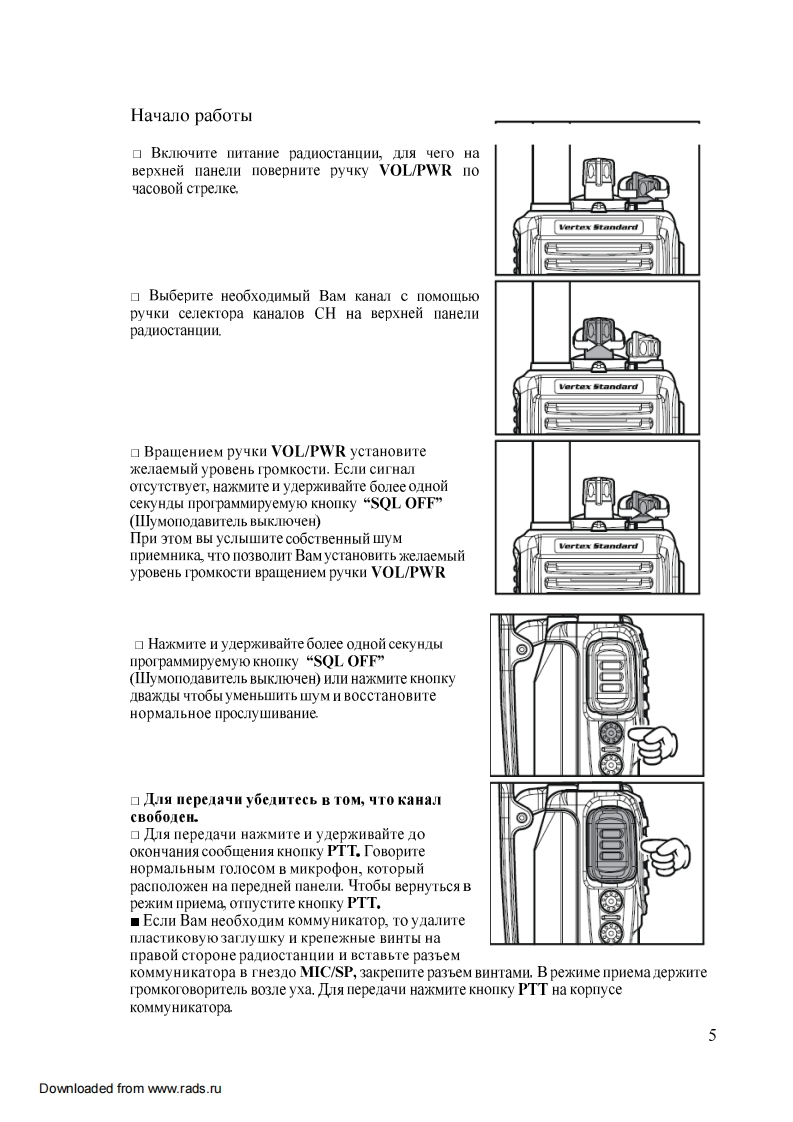 Начало работы

□ Включите питание радиостанции, для чего на верхней панели поверните ручку VOL/PWR по часовой стрелке.

Vertex Standard

□ Выберите необходимый Вам канал с помощью ручки селектора каналов CH на верхней панели радиостанции.

Vertex Standard

□ Вращением ручки VOL/PWR установите желаемый уровень громкости. Если сигнал отсутствует, нажмите и удерживайте более одной секунды программируемую кнопку "SQL OFF" (Шумоподавитель выключен)
При этом вы услышите собственный шум приемника, что позволит Вам установить желаемый уровень громкости вращением ручки VOL/PWR

Vertex Standard

□ Нажмите и удерживайте более одной секунды программируемую кнопку "SQL OFF" (Шумоподавитель выключен) или нажмите кнопку дважды чтобы уменьшить шум и восстановите нормальное прослушивание.

□ Для передачи убедитесь в том, что канал свободен.
□ Для передачи нажмите и удерживайте до окончания сообщения кнопку PTT. Говорите нормальным голосом в микрофон, который расположен на передней панели. Чтобы вернуться в режим приема, отпустите кнопку PTT.
■ Если Вам необходим коммуникатор, то удалите пластиковую заглушку и крепежные винты на правой стороне радиостанции и вставьте разъем коммуникатора в гнездо MIC/SP, закрепите разъем винтами. В режиме приема держите громкоговоритель возле уха. Для передачи нажмите кнопку PTT на корпусе коммуникатора.

5

Downloaded from www.rads.ru