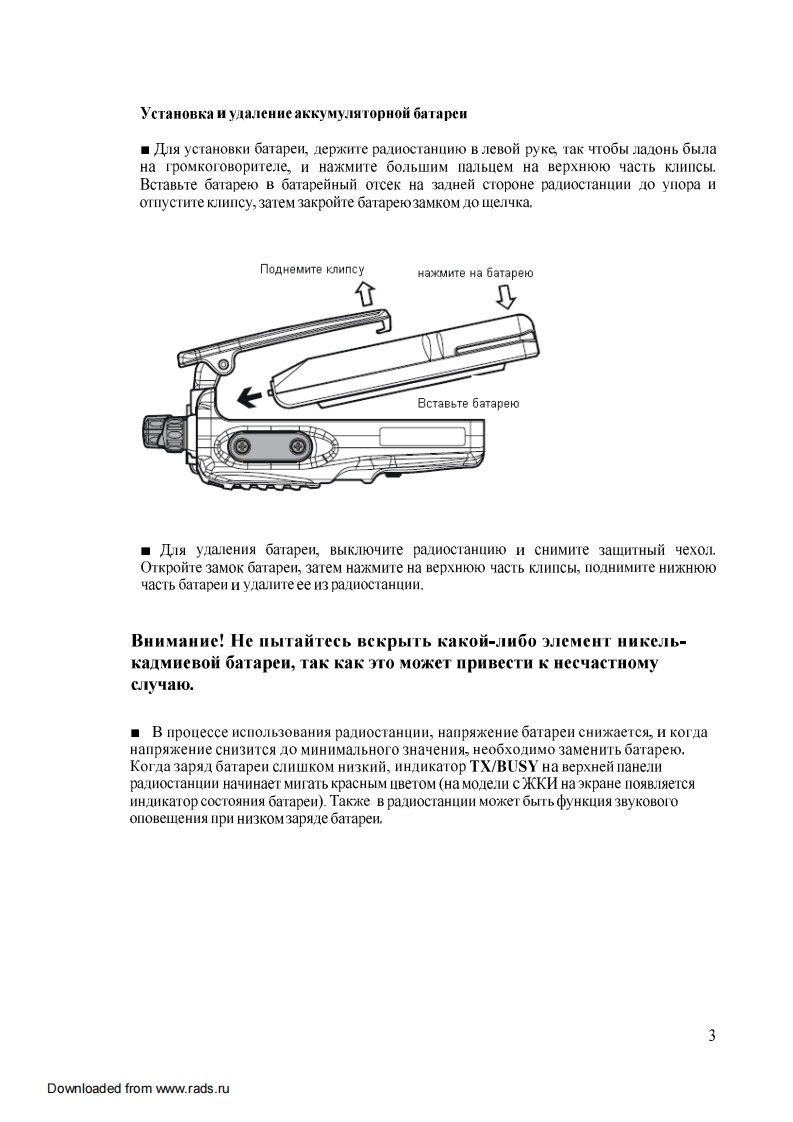 Установка и удаление аккумуляторной батареи

■ Для установки батареи, держите радиостанцию в левой руке, так чтобы ладонь была на громкоговорителе, и нажмите большим пальцем на верхнюю часть клипсы. Вставьте батарею в батарейный отсек на задней стороне радиостанции до упора и отпустите клипсу, затем закройте батарею замком до щелчка.

Поднемите клипсу

нажмите на батарею

Вставьте батарею

■ Для удаления батареи, выключите радиостанцию и снимите защитный чехол. Откройте замок батареи, затем нажмите на верхнюю часть клипсы, поднимите нижнюю часть батареи и удалите ее из радиостанции.

Внимание! Не пытайтесь вскрыть какой-либо элемент никель-кадмиевой батареи, так как это может привести к несчастному случаю.

■ В процессе использования радиостанции, напряжение батареи снижается, и когда напряжение снизится до минимального значения, необходимо заменить батарею. Когда заряд батареи слишком низкий, индикатор TX/BUSY на верхней панели радиостанции начинает мигать красным цветом (на модели с ЖКИ на экране появляется индикатор состояния батареи). Также в радиостанции может быть функция звукового оповещения при низком заряде батареи.

3

Downloaded from www.rads.ru