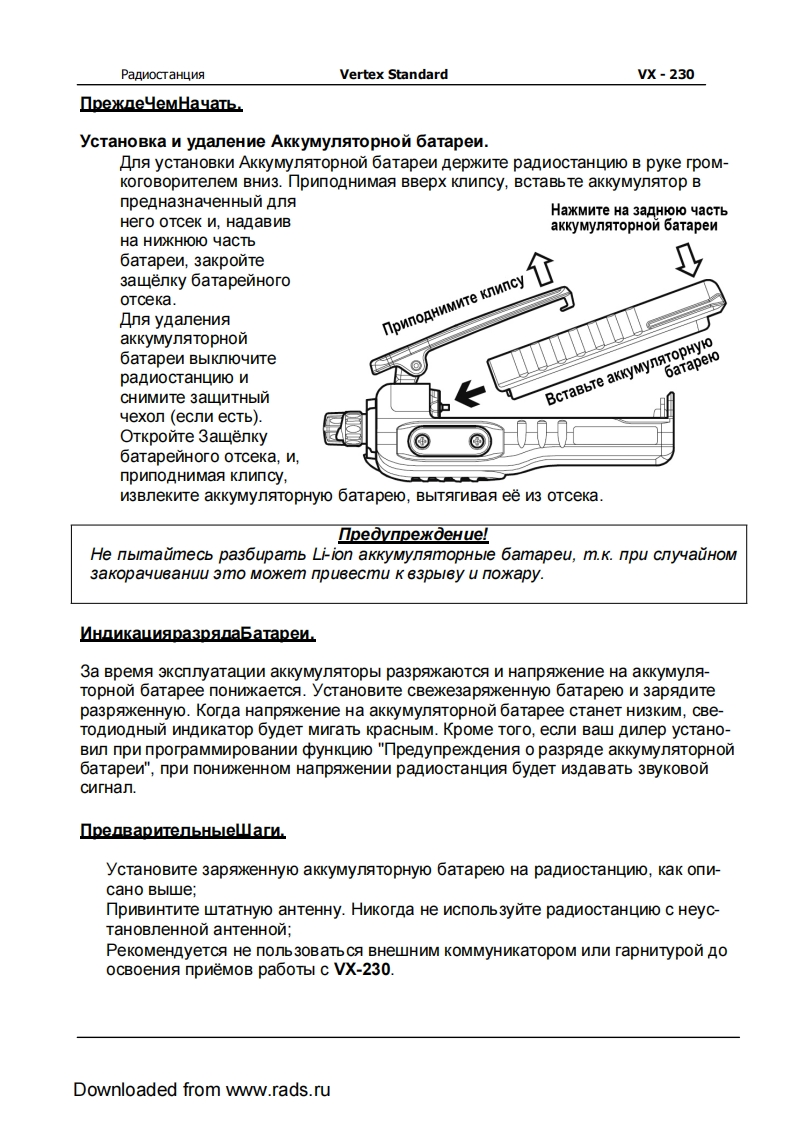 Радиостанция Vertex Standard VX - 230

ПреждеЧемНачать.

Установка и удаление Аккумуляторной батареи.

Для установки Аккумуляторной батареи держите радиостанцию в руке громкоговорителем вниз. Приподнимая вверх клипсу, вставьте аккумулятор в предназначенный для него отсек и, надавив на нижнюю часть батареи, закройте защёлку батарейного отсека.
Для удаления аккумуляторной батареи выключите радиостанцию и снимите защитный чехол (если есть).
Откройте Защёлку батарейного отсека, и, приподнимая клипсу, извлеките аккумуляторную батарею, вытягивая её из отсека.

Нажмите на заднюю часть аккумуляторной батареи

Приподнимите клипсу

Вставьте аккумуляторную батарею

Предупреждение!
Не пытайтесь разбирать Li-ion аккумуляторные батареи, т.к. при случайном закорачивании это может привести к взрыву и пожару.

ИндикацияразрядаБатареи.

За время эксплуатации аккумуляторы разряжаются и напряжение на аккумуляторной батарее понижается. Установите свежезаряженную батарею и зарядите разряженную. Когда напряжение на аккумуляторной батарее станет низким, светодиодный индикатор будет мигать красным. Кроме того, если ваш дилер установил при программировании функцию "Предупреждения о разряде аккумуляторной батареи", при пониженном напряжении радиостанция будет издавать звуковой сигнал.

ПредварительныеШаги.

Установите заряженную аккумуляторную батарею на радиостанцию, как описано выше;
Привинтите штатную антенну. Никогда не используйте радиостанцию с неустановленной антенной;
Рекомендуется не пользоваться внешним коммуникатором или гарнитурой до освоения приёмов работы с VX-230.

Downloaded from www.rads.ru