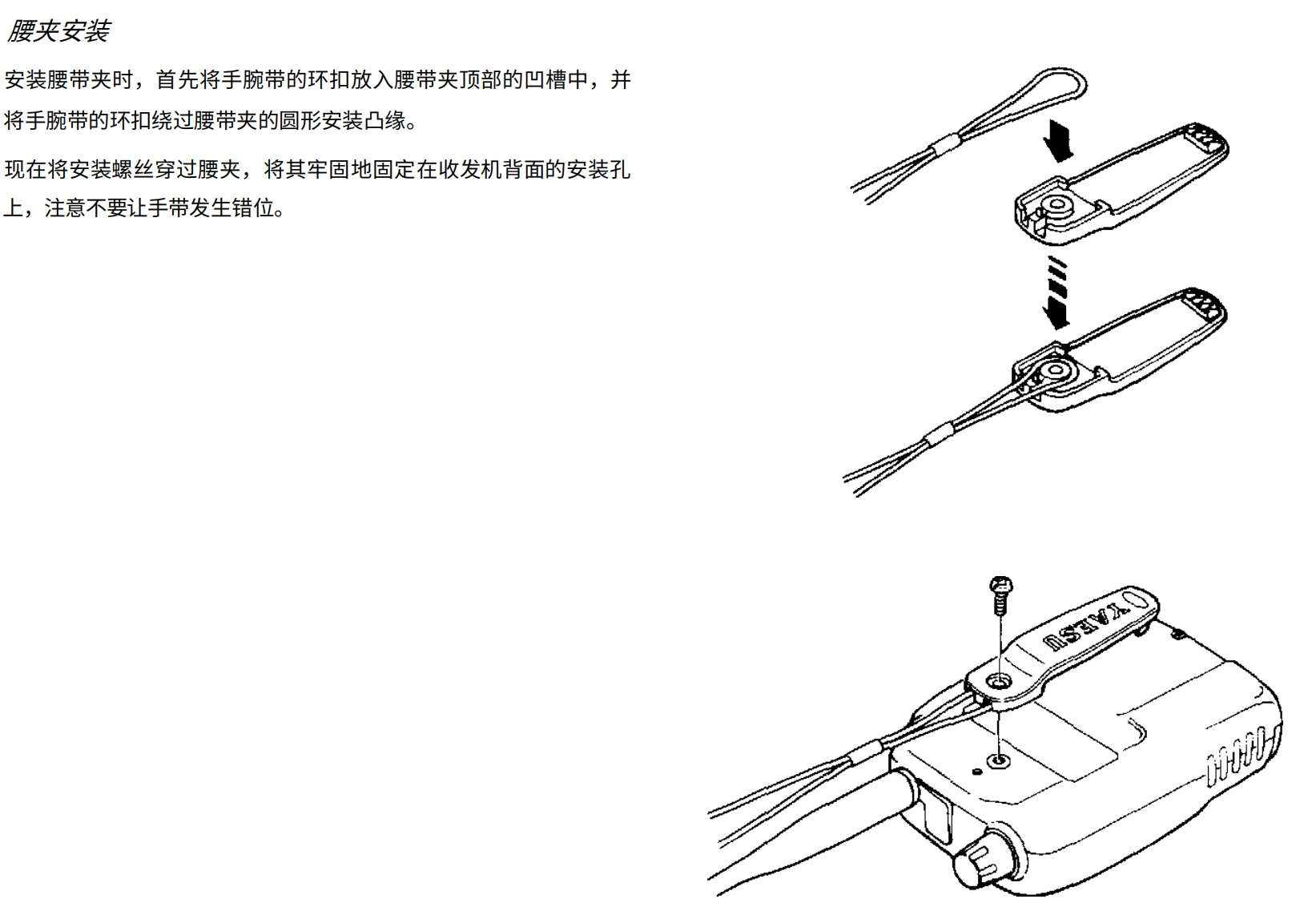 腰夹安装

安装腰带夹时，首先将手腕带的环扣放入腰带夹顶部的凹槽中，并将手腕带的环扣绕过腰带夹的圆形安装凸缘。

现在将安装螺丝穿过腰夹，将其牢固地固定在收发机背面的安装孔上，注意不要让手带发生错位。

YAESU