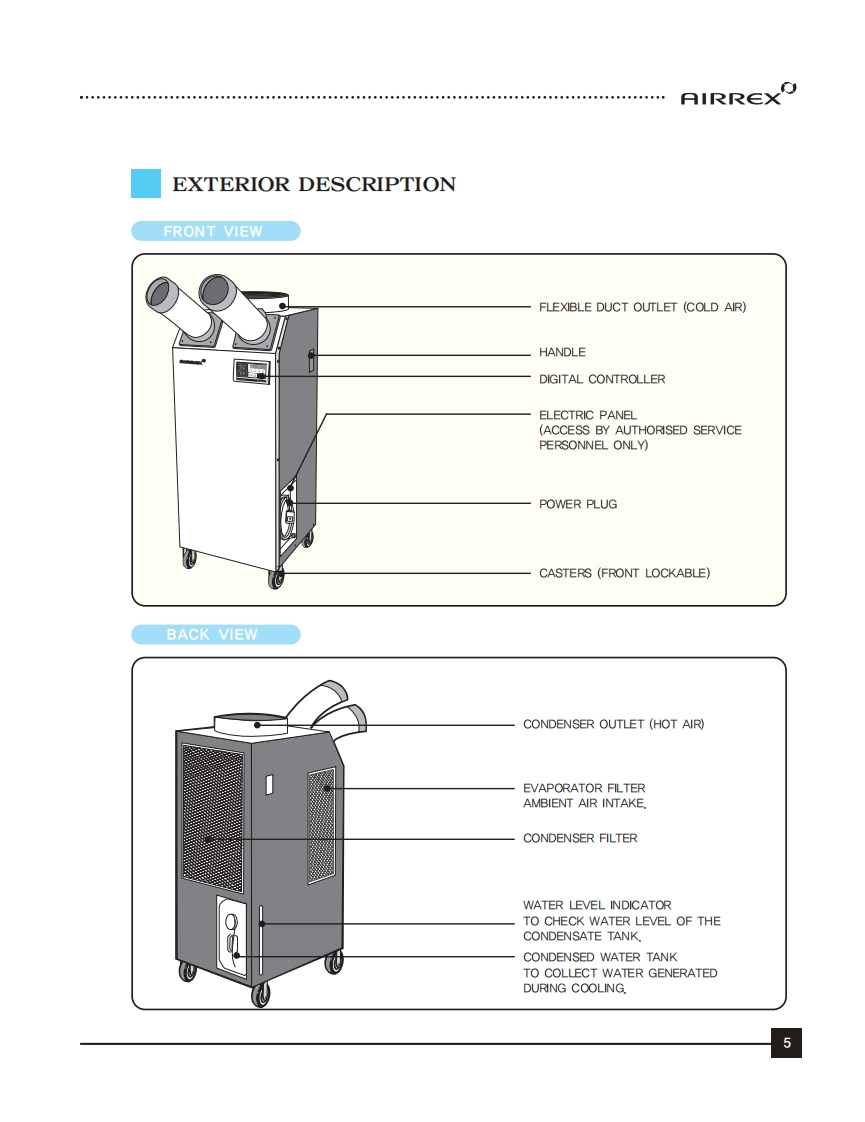 AIRREX

EXTERIOR DESCRIPTION

FRONT VIEW

FLEXIBLE DUCT OUTLET (COLD AIR)

HANDLE

DIGITAL CONTROLLER

ELECTRIC PANEL
(ACCESS BY AUTHORISED SERVICE PERSONNEL ONLY)

POWER PLUG

CASTERS (FRONT LOCKABLE)

BACK VIEW

CONDENSER OUTLET (HOT AIR)

EVAPORATOR FILTER
AMBIENT AIR INTAKE.

CONDENSER FILTER

WATER LEVEL INDICATOR
TO CHECK WATER LEVEL OF THE CONDENSATE TANK.

CONDENSED WATER TANK
TO COLLECT WATER GENERATED DURING COOLING.

5