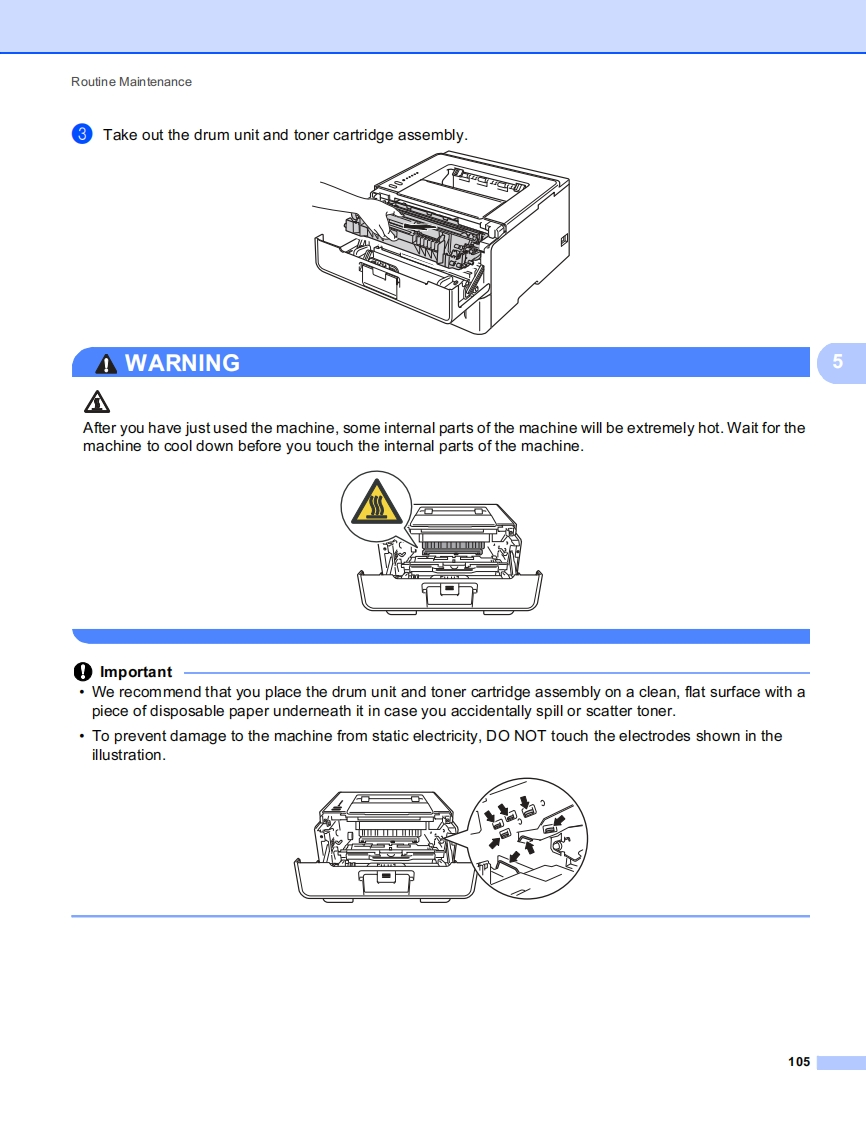 Routine Maintenance

3 Take out the drum unit and toner cartridge assembly.

WARNING

5

After you have just used the machine, some internal parts of the machine will be extremely hot. Wait for the machine to cool down before you touch the internal parts of the machine.

Important

• We recommend that you place the drum unit and toner cartridge assembly on a clean, flat surface with a piece of disposable paper underneath it in case you accidentally spill or scatter toner.

• To prevent damage to the machine from static electricity, DO NOT touch the electrodes shown in the illustration.

105