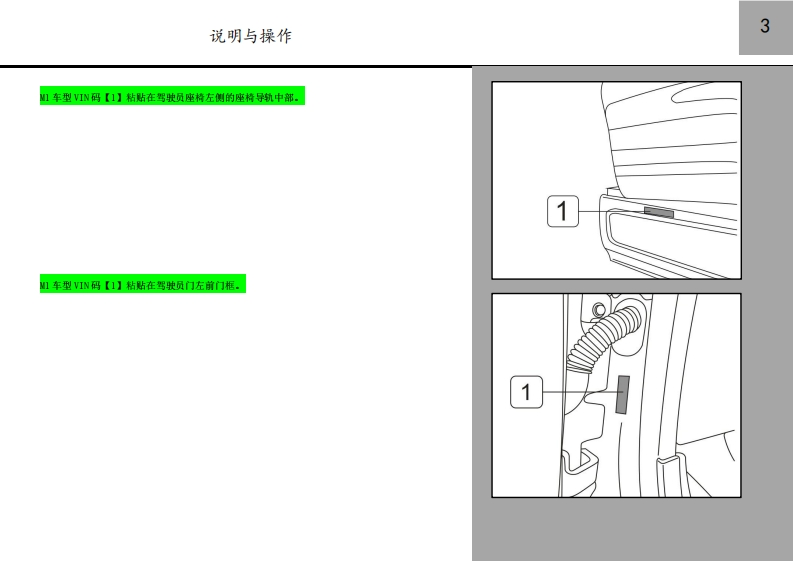 说明与操作

3

M1 车型 VIN 码【1】粘贴在驾驶员座椅左侧的座椅导轨中部。

1

M1 车型 VIN 码【1】粘贴在驾驶员门左前门框。

1