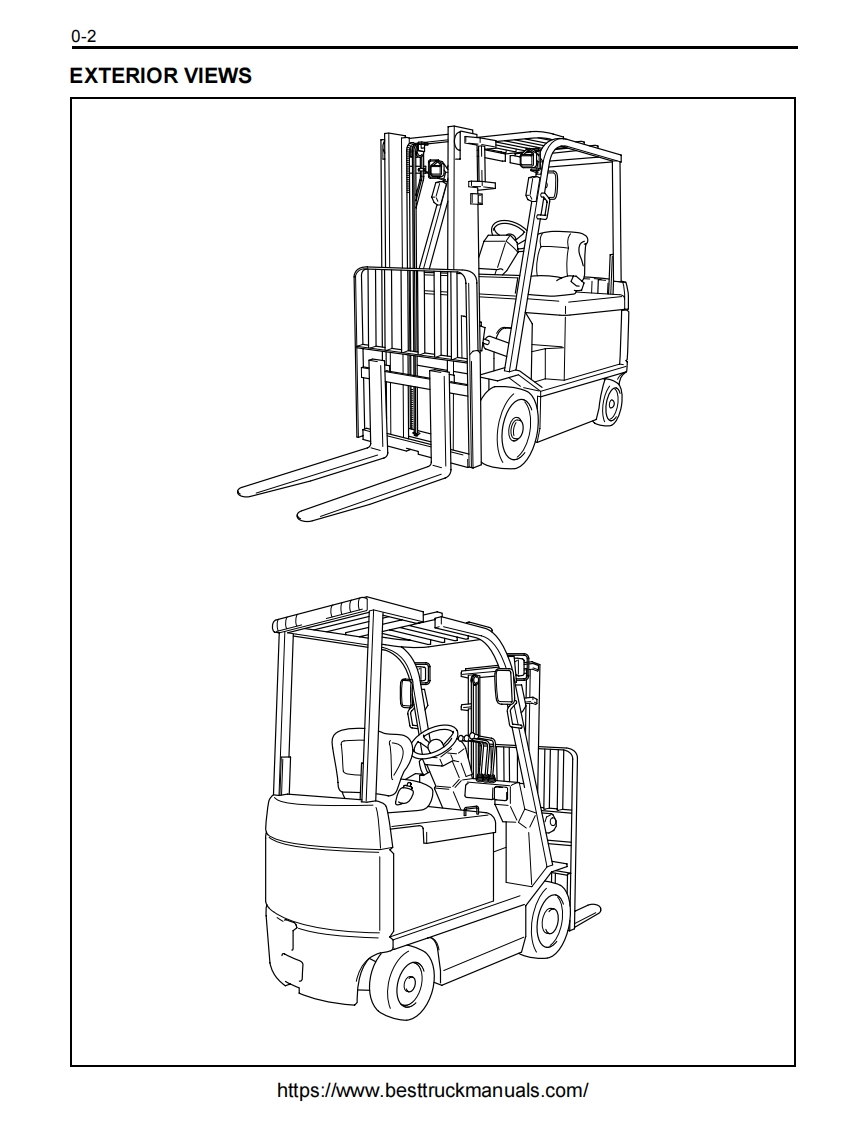 0-2

EXTERIOR VIEWS

https://www.besttruckmanuals.com/