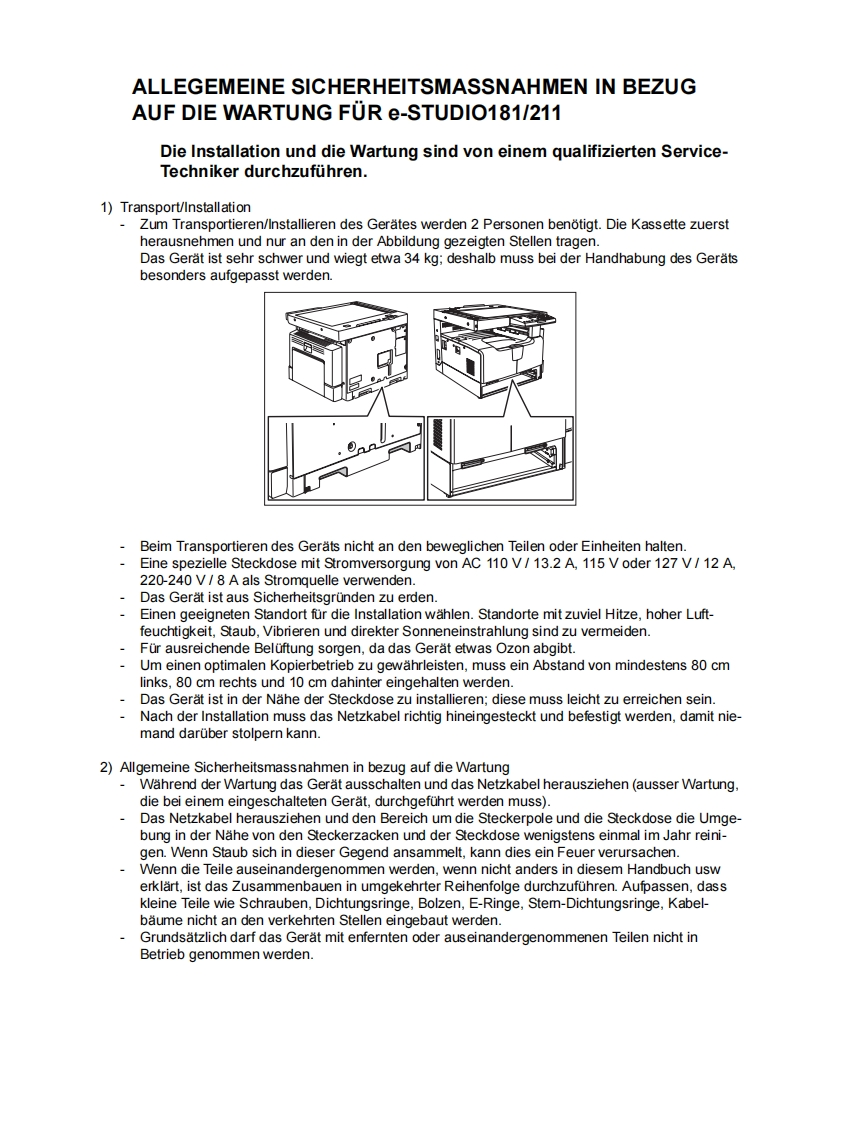 ALLEGEMEINE SICHERHEITSMASSNAHMEN IN BEZUG AUF DIE WARTUNG FÜR e-STUDIO181/211

Die Installation und die Wartung sind von einem qualifizierten Service-Techniker durchzuführen.

1) Transport/Installation
- Zum Transportieren/Installieren des Gerätes werden 2 Personen benötigt. Die Kassette zuerst herausnehmen und nur an den in der Abbildung gezeigten Stellen tragen.
Das Gerät ist sehr schwer und wiegt etwa 34 kg; deshalb muss bei der Handhabung des Geräts besonders aufgepasst werden.

- Beim Transportieren des Geräts nicht an den beweglichen Teilen oder Einheiten halten.
- Eine spezielle Steckdose mit Stromversorgung von AC 110 V / 13.2 A, 115 V oder 127 V / 12 A, 220-240 V / 8 A als Stromquelle verwenden.
- Das Gerät ist aus Sicherheitsgründen zu erden.
- Einen geeigneten Standort für die Installation wählen. Standorte mit zuviel Hitze, hoher Luftfeuchtigkeit, Staub, Vibrieren und direkter Sonneneinstrahlung sind zu vermeiden.
- Für ausreichende Belüftung sorgen, da das Gerät etwas Ozon abgibt.
- Um einen optimalen Kopierbetrieb zu gewährleisten, muss ein Abstand von mindestens 80 cm links, 80 cm rechts und 10 cm dahinter eingehalten werden.
- Das Gerät ist in der Nähe der Steckdose zu installieren; diese muss leicht zu erreichen sein.
- Nach der Installation muss das Netzkabel richtig hineingesteckt und befestigt werden, damit niemand darüber stolpern kann.

2) Allgemeine Sicherheitsmassnahmen in bezug auf die Wartung
- Während der Wartung das Gerät ausschalten und das Netzkabel herausziehen (ausser Wartung, die bei einem eingeschalteten Gerät, durchgeführt werden muss).
- Das Netzkabel herausziehen und den Bereich um die Steckerpole und die Steckdose die Umgebung in der Nähe von den Steckerzacken und der Steckdose wenigstens einmal im Jahr reinigen. Wenn Staub sich in dieser Gegend ansammelt, kann dies ein Feuer verursachen.
- Wenn die Teile auseinandergenommen werden, wenn nicht anders in diesem Handbuch usw erklärt, ist das Zusammenbauen in umgekehrter Reihenfolge durchzuführen. Aufpassen, dass kleine Teile wie Schrauben, Dichtungsringe, Bolzen, E-Ringe, Stern-Dichtungsringe, Kabelbäume nicht an den verkehrten Stellen eingebaut werden.
- Grundsätzlich darf das Gerät mit enfernten oder auseinandergenommenen Teilen nicht in Betrieb genommen werden.