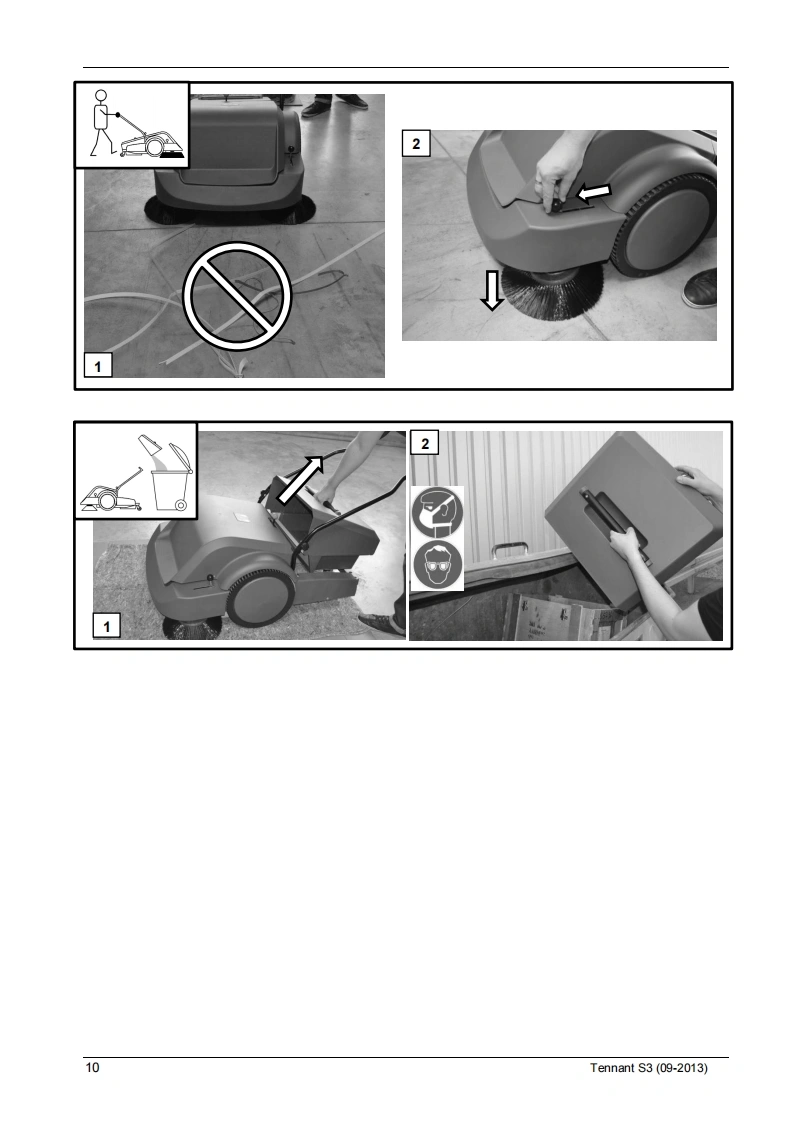 2

1

2

1

10

Tennant S3 (09-2013)