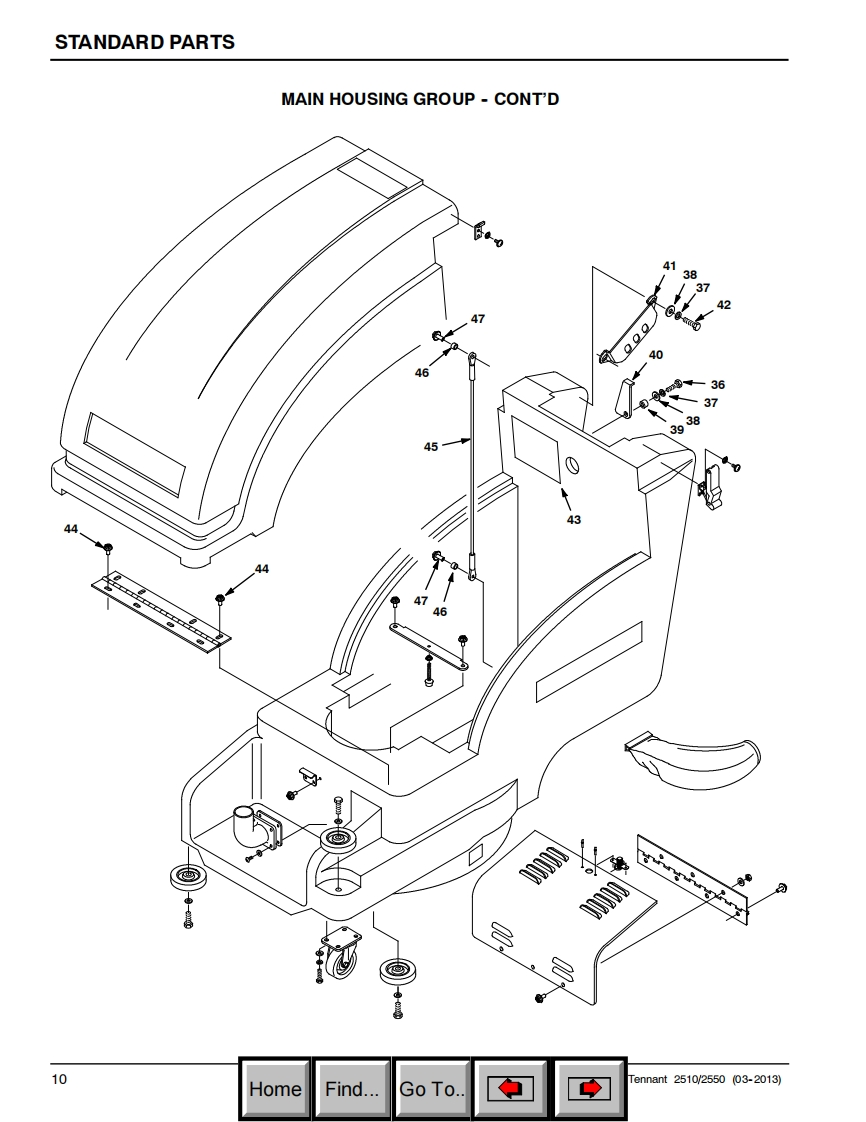 STANDARD PARTS

MAIN HOUSING GROUP - CONT'D

41
38
37
42
47
46
40
36
37
38
39
45
43
44
44
47
46

10

Home
Find...
Go To..

Tennant 2510/2550 (03-2013)