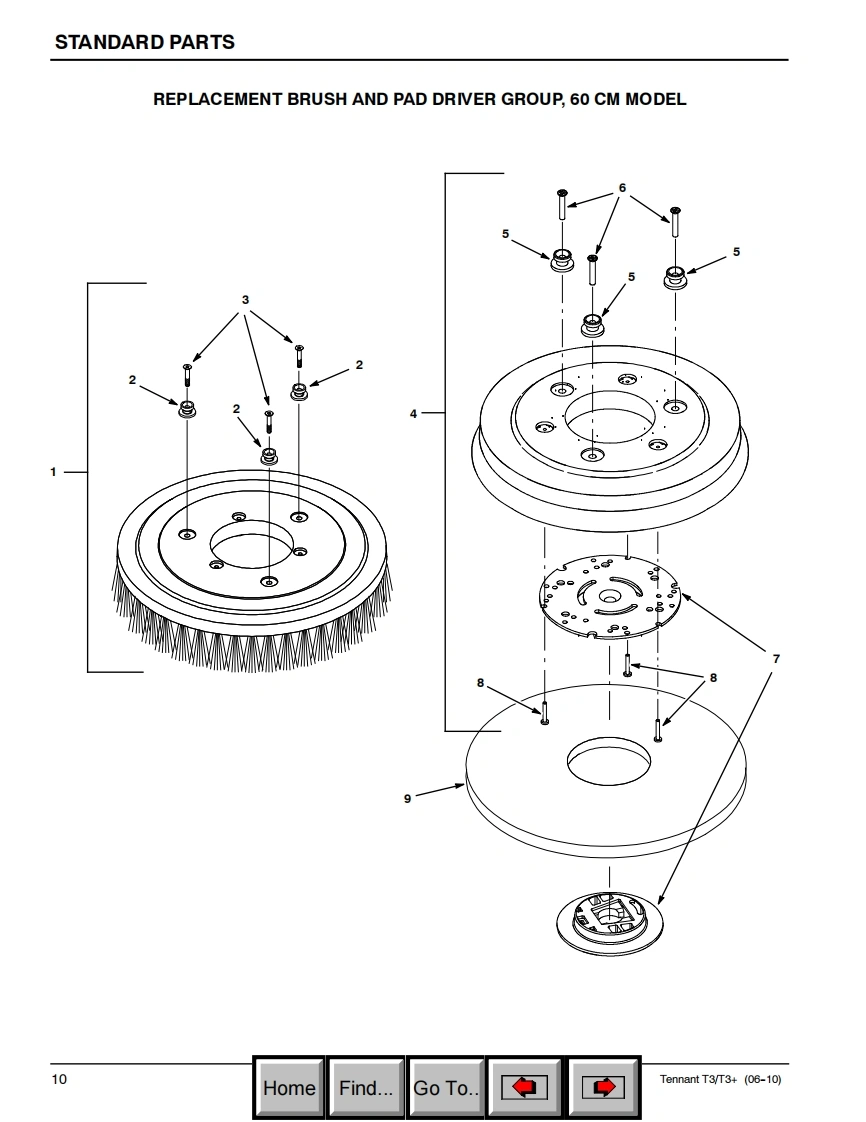 STANDARD PARTS

REPLACEMENT BRUSH AND PAD DRIVER GROUP, 60 CM MODEL

3
2
2
2
1
6
5
5
5
4
7
8
8
9

10

Home Find... Go To..

Tennant T3/T3+ (06-10)