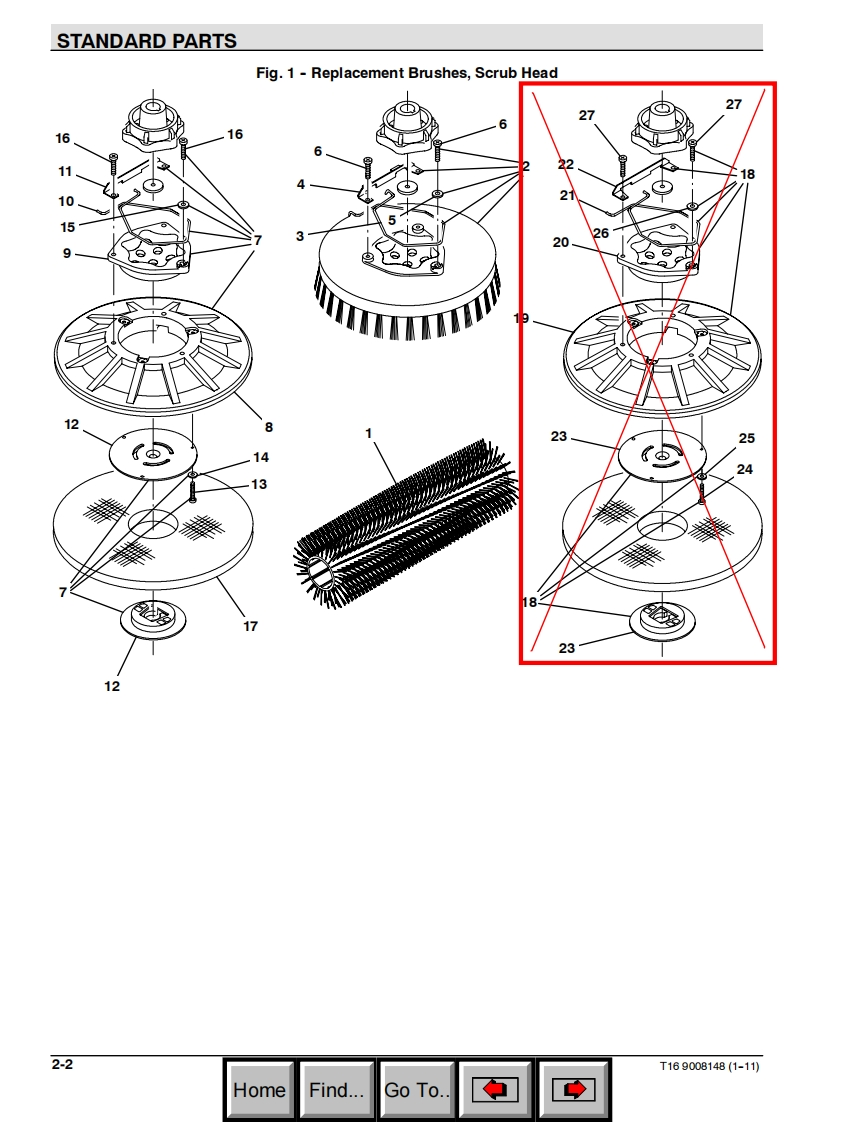 STANDARD PARTS

Fig. 1 - Replacement Brushes, Scrub Head

16
16
11
10
15
9
7
8
12
14
13
7
17
12

6
6
4
2
5
3
1

27
27
22
18
21
26
20
19
23
25
24
18
23

2-2

Home Find... Go To..

T16 9008148 (1-11)