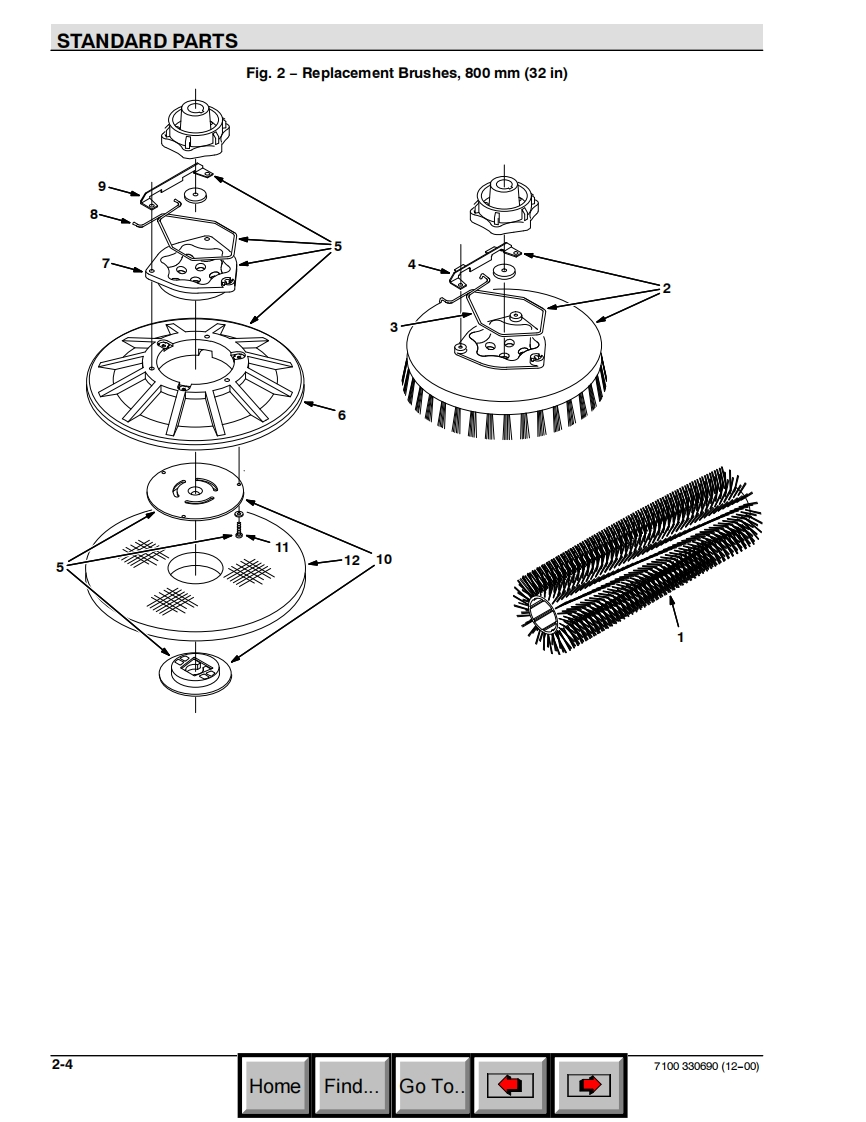 STANDARD PARTS

Fig. 2 – Replacement Brushes, 800 mm (32 in)

9
8
7
5
6
4
3
2
5
11
12
10
1

2-4

Home Find... Go To..

7100 330690 (12–00)