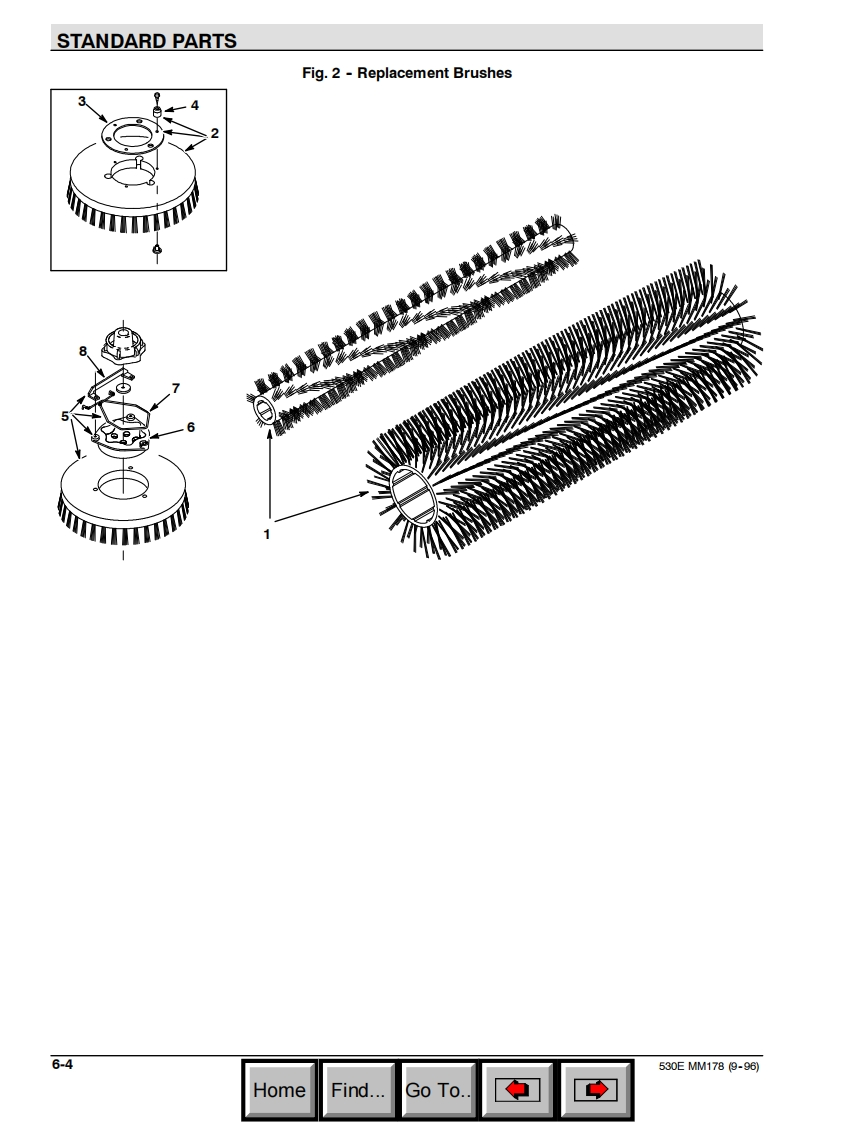 STANDARD PARTS

Fig. 2 - Replacement Brushes

3
4
2

8
7
5
6

1

6-4

Home Find... Go To..

530E MM178 (9-96)