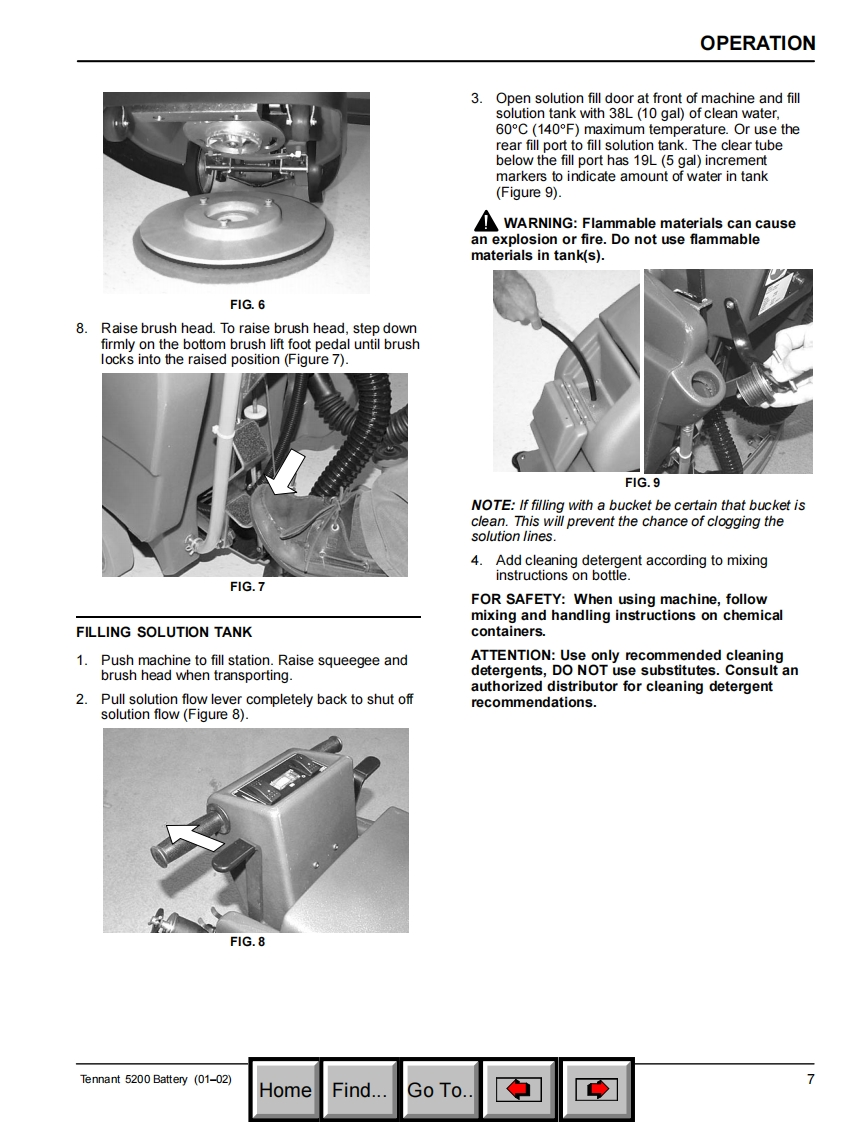 OPERATION

FIG. 6

8. Raise brush head. To raise brush head, step down firmly on the bottom brush lift foot pedal until brush locks into the raised position (Figure 7).

FIG. 7

FILLING SOLUTION TANK

1. Push machine to fill station. Raise squeegee and brush head when transporting.

2. Pull solution flow lever completely back to shut off solution flow (Figure 8).

FIG. 8

3. Open solution fill door at front of machine and fill solution tank with 38L (10 gal) of clean water, 60°C (140°F) maximum temperature. Or use the rear fill port to fill solution tank. The clear tube below the fill port has 19L (5 gal) increment markers to indicate amount of water in tank (Figure 9).

WARNING: Flammable materials can cause an explosion or fire. Do not use flammable materials in tank(s).

FIG. 9

NOTE: If filling with a bucket be certain that bucket is clean. This will prevent the chance of clogging the solution lines.

4. Add cleaning detergent according to mixing instructions on bottle.

FOR SAFETY: When using machine, follow mixing and handling instructions on chemical containers.

ATTENTION: Use only recommended cleaning detergents, DO NOT use substitutes. Consult an authorized distributor for cleaning detergent recommendations.

Tennant 5200 Battery (01–02)

Home Find... Go To..

7