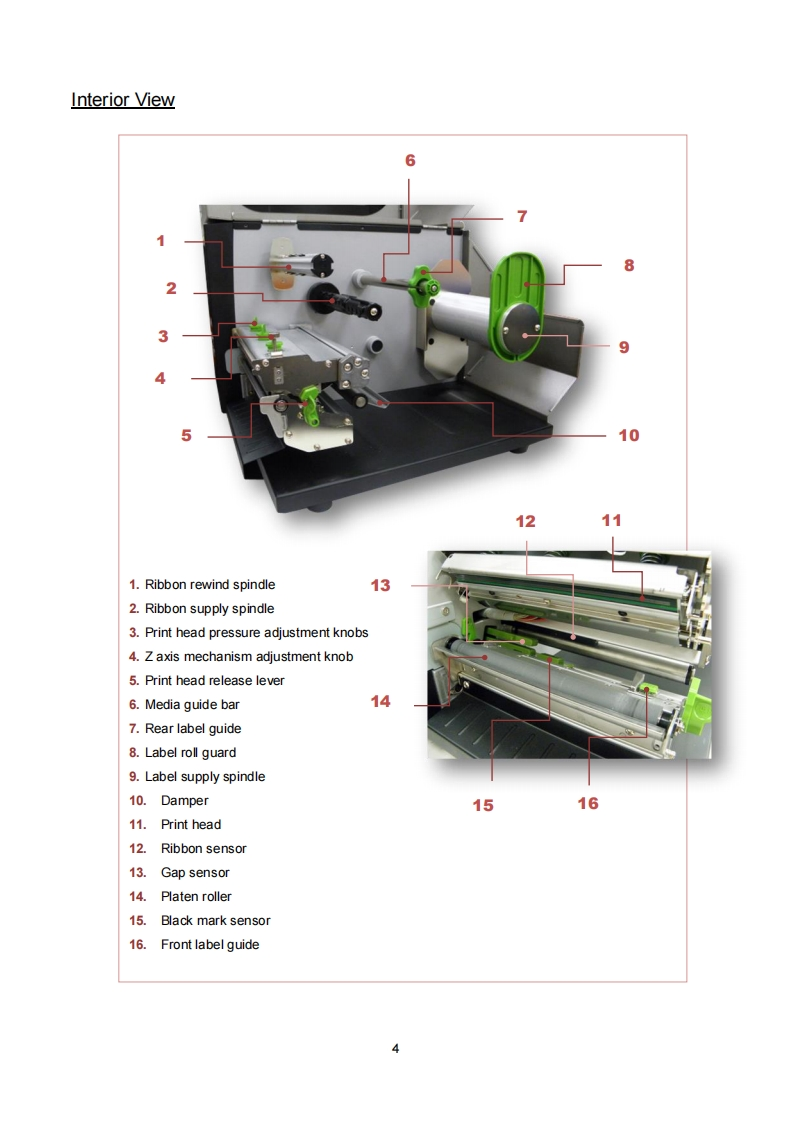 Interior View

6
7
1
8
2
3
9
4
5
10

12
11
13
14
15
16

1. Ribbon rewind spindle
2. Ribbon supply spindle
3. Print head pressure adjustment knobs
4. Z axis mechanism adjustment knob
5. Print head release lever
6. Media guide bar
7. Rear label guide
8. Label roll guard
9. Label supply spindle
10. Damper
11. Print head
12. Ribbon sensor
13. Gap sensor
14. Platen roller
15. Black mark sensor
16. Front label guide

4