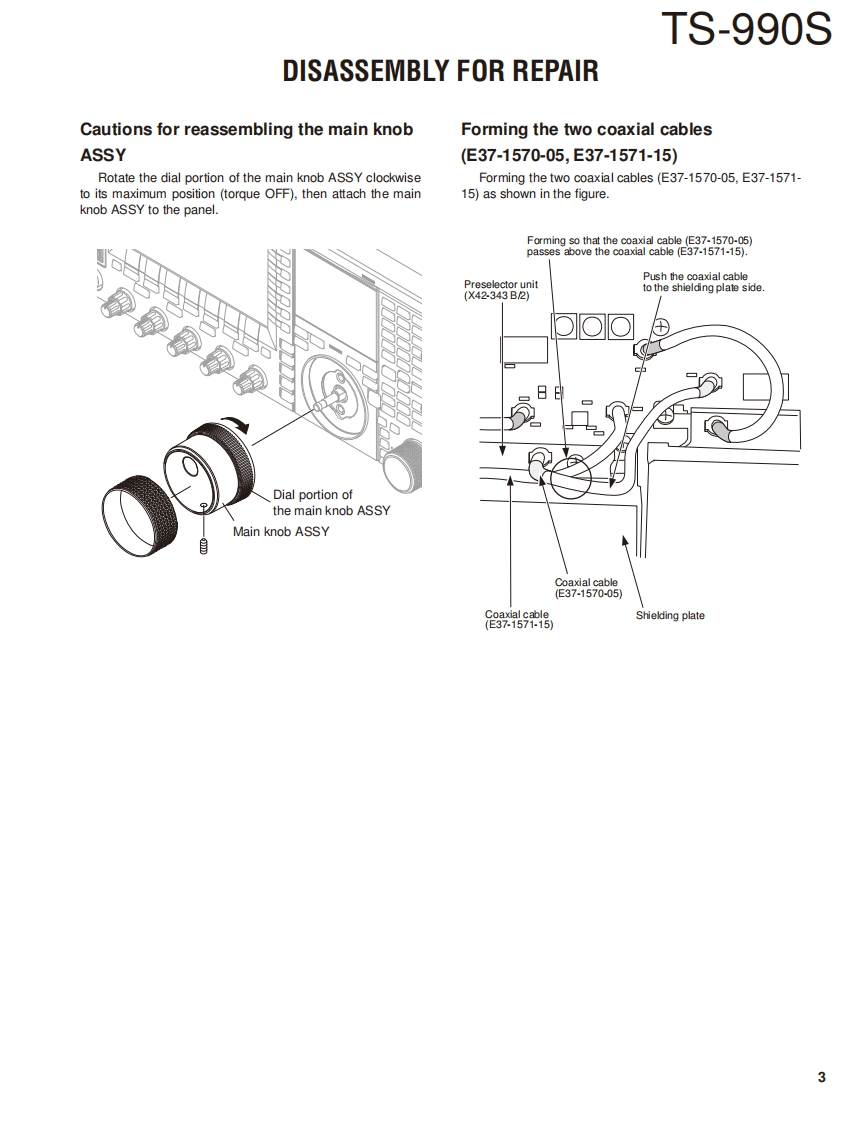 TS-990S

DISASSEMBLY FOR REPAIR

Cautions for reassembling the main knob ASSY

Rotate the dial portion of the main knob ASSY clockwise to its maximum position (torque OFF), then attach the main knob ASSY to the panel.

Dial portion of the main knob ASSY

Main knob ASSY

Forming the two coaxial cables (E37-1570-05, E37-1571-15)

Forming the two coaxial cables (E37-1570-05, E37-1571-15) as shown in the figure.

Forming so that the coaxial cable (E37-1570-05) passes above the coaxial cable (E37-1571-15).

Preselector unit (X42-343 B/2)

Push the coaxial cable to the shielding plate side.

Coaxial cable (E37-1570-05)

Coaxial cable (E37-1571-15)

Shielding plate

3