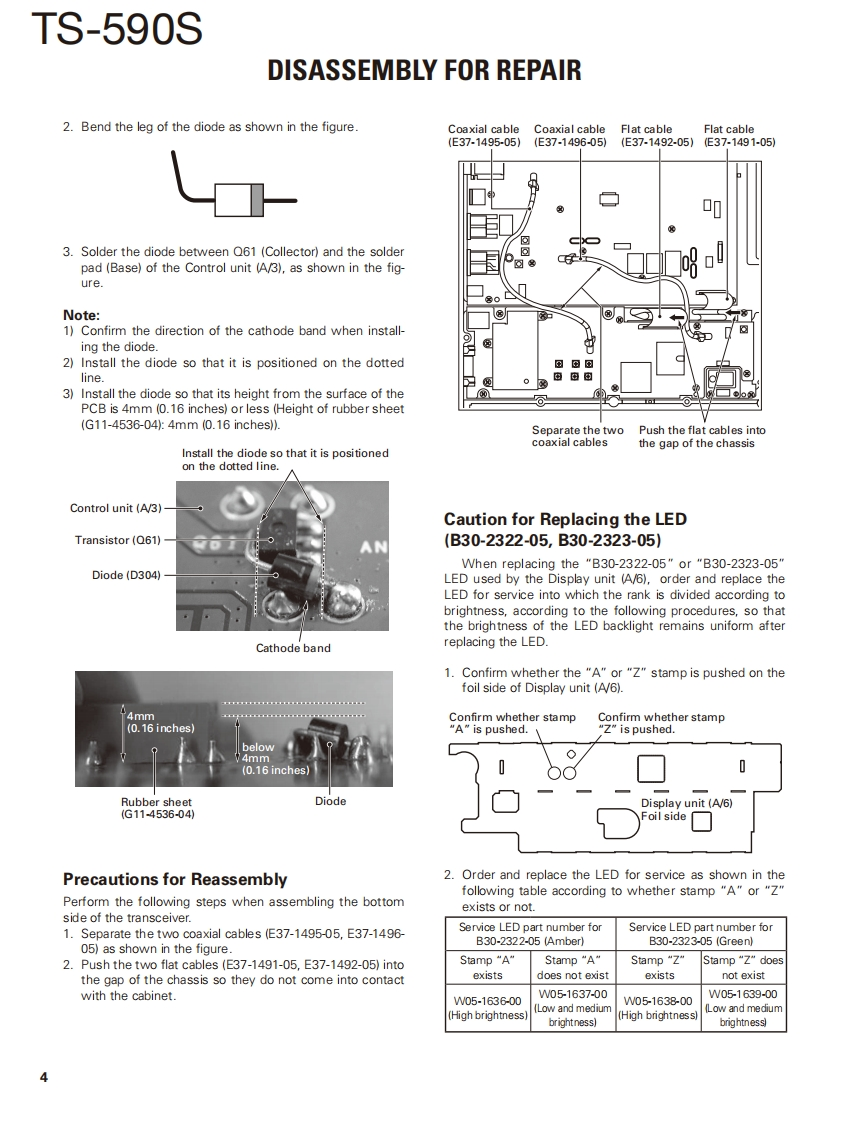 TS-590S

DISASSEMBLY FOR REPAIR

2. Bend the leg of the diode as shown in the figure.

3. Solder the diode between Q61 (Collector) and the solder pad (Base) of the Control unit (A/3), as shown in the figure.

Note:
1) Confirm the direction of the cathode band when installing the diode.
2) Install the diode so that it is positioned on the dotted line.
3) Install the diode so that its height from the surface of the PCB is 4mm (0.16 inches) or less (Height of rubber sheet (G11-4536-04): 4mm (0.16 inches)).

Install the diode so that it is positioned on the dotted line.

Control unit (A/3)
Transistor (Q61)
Diode (D304)
Cathode band

4mm (0.16 inches)
below 4mm (0.16 inches)
Rubber sheet (G11-4536-04)
Diode

Precautions for Reassembly

Perform the following steps when assembling the bottom side of the transceiver.
1. Separate the two coaxial cables (E37-1495-05, E37-1496-05) as shown in the figure.
2. Push the two flat cables (E37-1491-05, E37-1492-05) into the gap of the chassis so they do not come into contact with the cabinet.

Coaxial cable (E37-1495-05)
Coaxial cable (E37-1496-05)
Flat cable (E37-1492-05)
Flat cable (E37-1491-05)

Separate the two coaxial cables
Push the flat cables into the gap of the chassis

Caution for Replacing the LED (B30-2322-05, B30-2323-05)

When replacing the "B30-2322-05" or "B30-2323-05" LED used by the Display unit (A/6), order and replace the LED for service into which the rank is divided according to brightness, according to the following procedures, so that the brightness of the LED backlight remains uniform after replacing the LED.

1. Confirm whether the "A" or "Z" stamp is pushed on the foil side of Display unit (A/6).

Confirm whether stamp "A" is pushed.
Confirm whether stamp "Z" is pushed.
Display unit (A/6) Foil side

2. Order and replace the LED for service as shown in the following table according to whether stamp "A" or "Z" exists or not.

| Service LED part number for B30-2322-05 (Amber) | | Service LED part number for B30-2323-05 (Green) | |
|---|---|---|---|
| Stamp "A" exists | Stamp "A" does not exist | Stamp "Z" exists | Stamp "Z" does not exist |
| W05-1636-00 (High brightness) | W05-1637-00 (Low and medium brightness) | W05-1638-00 (High brightness) | W05-1639-00 (Low and medium brightness) |

4