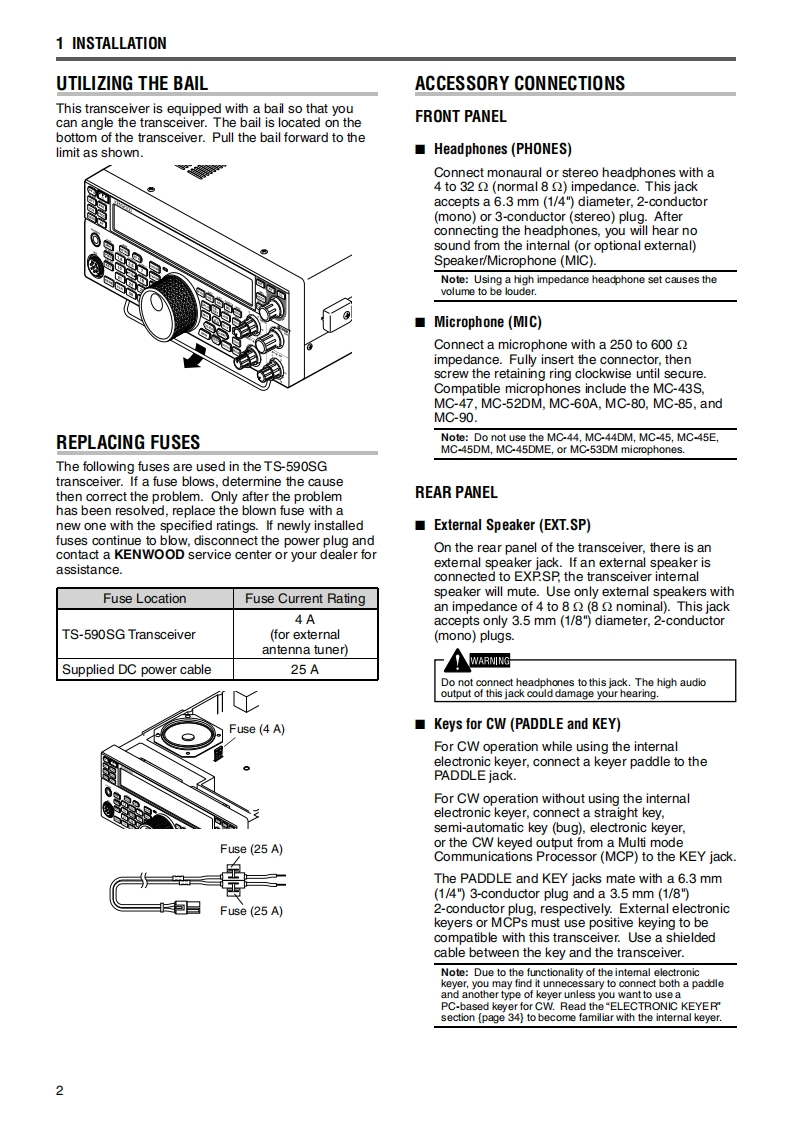 1 INSTALLATION

UTILIZING THE BAIL

This transceiver is equipped with a bail so that you can angle the transceiver. The bail is located on the bottom of the transceiver. Pull the bail forward to the limit as shown.

REPLACING FUSES

The following fuses are used in the TS-590SG transceiver. If a fuse blows, determine the cause then correct the problem. Only after the problem has been resolved, replace the blown fuse with a new one with the specified ratings. If newly installed fuses continue to blow, disconnect the power plug and contact a KENWOOD service center or your dealer for assistance.

| Fuse Location | Fuse Current Rating |
|---|---|
| TS-590SG Transceiver | 4 A (for external antenna tuner) |
| Supplied DC power cable | 25 A |

Fuse (4 A)

Fuse (25 A)

Fuse (25 A)

ACCESSORY CONNECTIONS

FRONT PANEL

■ Headphones (PHONES)

Connect monaural or stereo headphones with a 4 to 32 Ω (normal 8 Ω) impedance. This jack accepts a 6.3 mm (1/4") diameter, 2-conductor (mono) or 3-conductor (stereo) plug. After connecting the headphones, you will hear no sound from the internal (or optional external) Speaker/Microphone (MIC).

Note: Using a high impedance headphone set causes the volume to be louder.

■ Microphone (MIC)

Connect a microphone with a 250 to 600 Ω impedance. Fully insert the connector, then screw the retaining ring clockwise until secure. Compatible microphones include the MC-43S, MC-47, MC-52DM, MC-60A, MC-80, MC-85, and MC-90.

Note: Do not use the MC-44, MC-44DM, MC-45, MC-45E, MC-45DM, MC-45DME, or MC-53DM microphones.

REAR PANEL

■ External Speaker (EXT.SP)

On the rear panel of the transceiver, there is an external speaker jack. If an external speaker is connected to EXP.SP, the transceiver internal speaker will mute. Use only external speakers with an impedance of 4 to 8 Ω (8 Ω nominal). This jack accepts only 3.5 mm (1/8") diameter, 2-conductor (mono) plugs.

WARNING
Do not connect headphones to this jack. The high audio output of this jack could damage your hearing.

■ Keys for CW (PADDLE and KEY)

For CW operation while using the internal electronic keyer, connect a keyer paddle to the PADDLE jack.

For CW operation without using the internal electronic keyer, connect a straight key, semi-automatic key (bug), electronic keyer, or the CW keyed output from a Multi mode Communications Processor (MCP) to the KEY jack.

The PADDLE and KEY jacks mate with a 6.3 mm (1/4") 3-conductor plug and a 3.5 mm (1/8") 2-conductor plug, respectively. External electronic keyers or MCPs must use positive keying to be compatible with this transceiver. Use a shielded cable between the key and the transceiver.

Note: Due to the functionality of the internal electronic keyer, you may find it unnecessary to connect both a paddle and another type of keyer unless you want to use a PC-based keyer for CW. Read the "ELECTRONIC KEYER" section {page 34} to become familiar with the internal keyer.

2