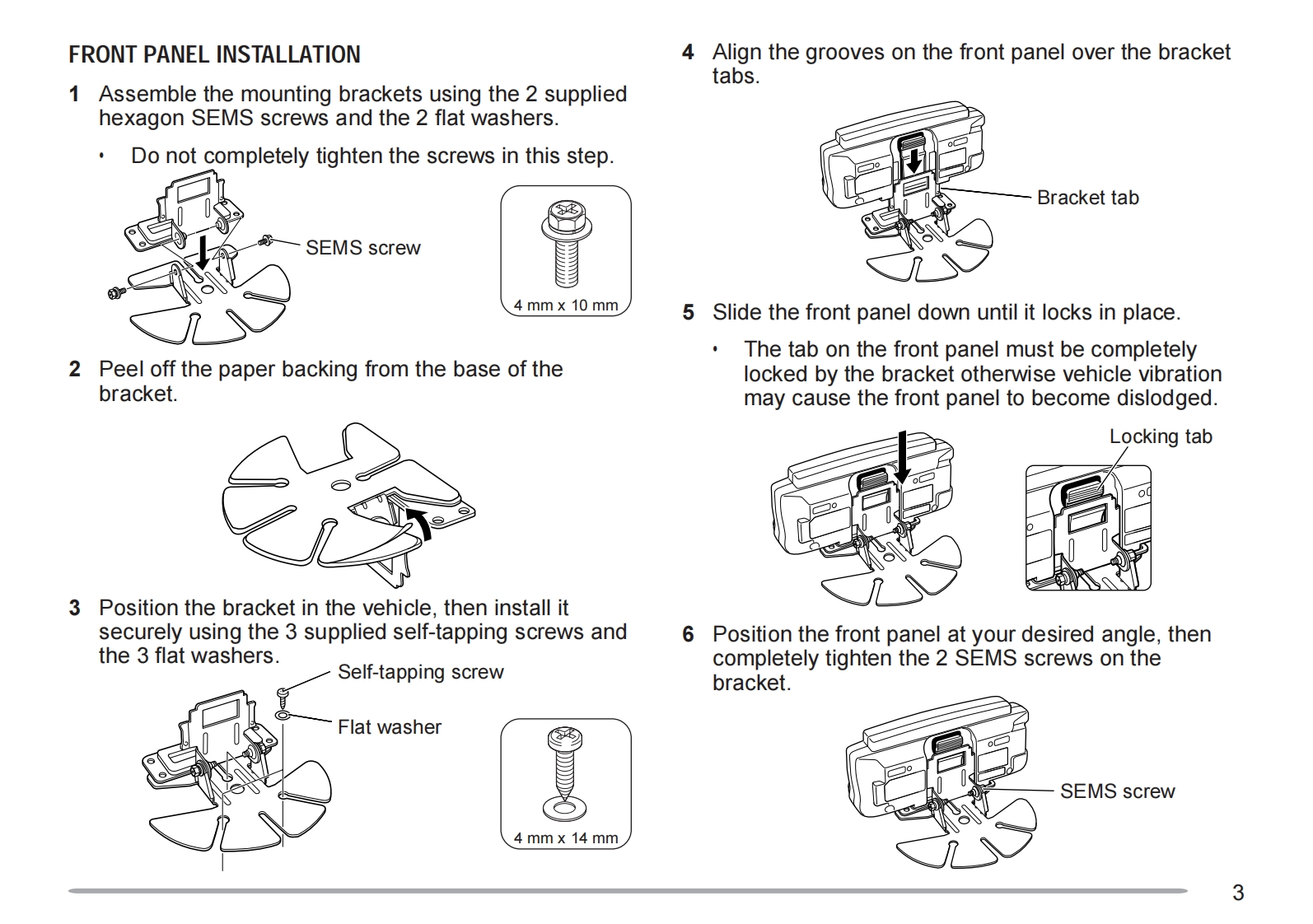 FRONT PANEL INSTALLATION

1 Assemble the mounting brackets using the 2 supplied hexagon SEMS screws and the 2 flat washers.

• Do not completely tighten the screws in this step.

SEMS screw

4 mm x 10 mm

2 Peel off the paper backing from the base of the bracket.

3 Position the bracket in the vehicle, then install it securely using the 3 supplied self-tapping screws and the 3 flat washers.

Self-tapping screw

Flat washer

4 mm x 14 mm

4 Align the grooves on the front panel over the bracket tabs.

Bracket tab

5 Slide the front panel down until it locks in place.

• The tab on the front panel must be completely locked by the bracket otherwise vehicle vibration may cause the front panel to become dislodged.

Locking tab

6 Position the front panel at your desired angle, then completely tighten the 2 SEMS screws on the bracket.

SEMS screw

3