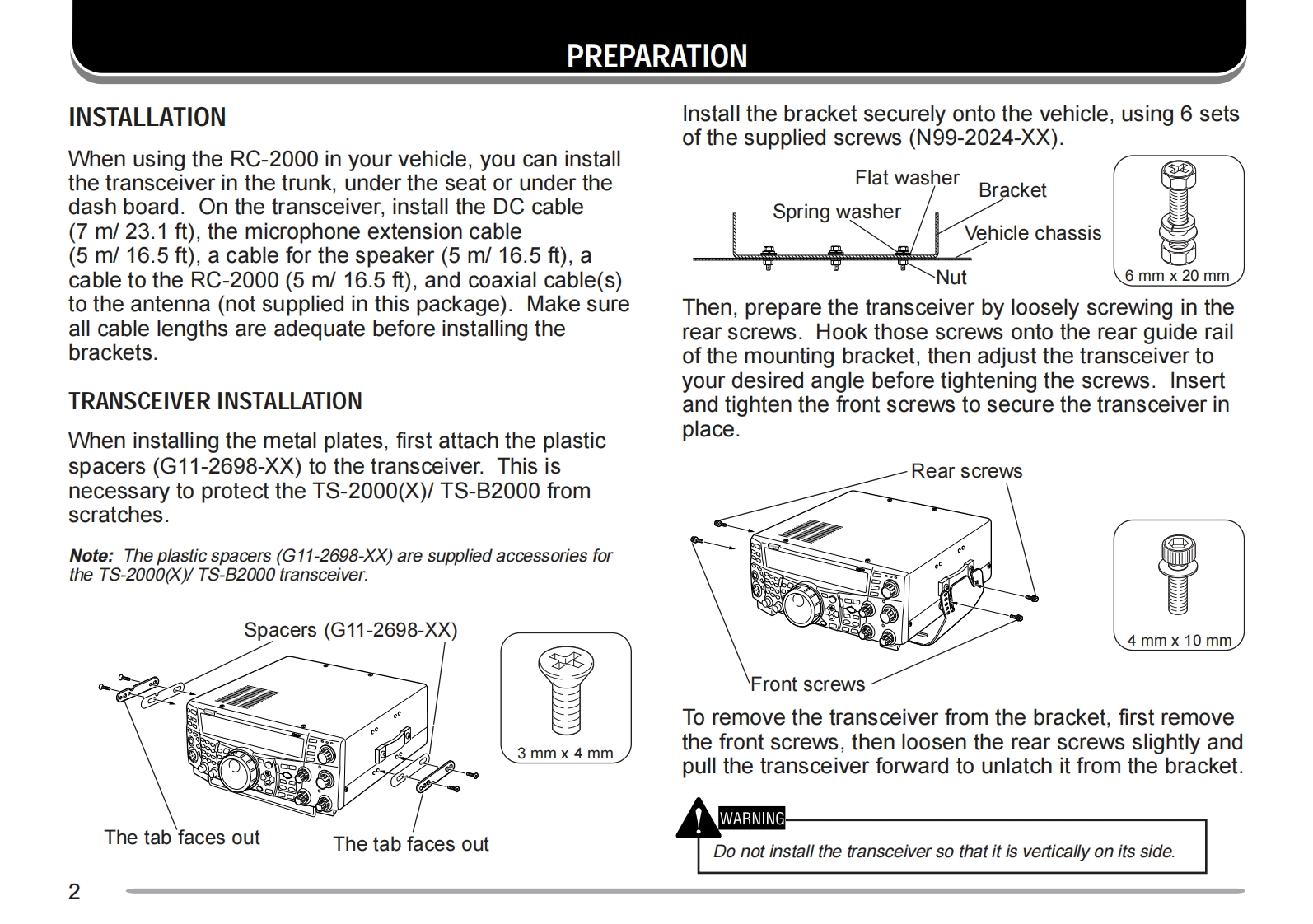 PREPARATION

INSTALLATION

When using the RC-2000 in your vehicle, you can install the transceiver in the trunk, under the seat or under the dash board. On the transceiver, install the DC cable (7 m/ 23.1 ft), the microphone extension cable (5 m/ 16.5 ft), a cable for the speaker (5 m/ 16.5 ft), a cable to the RC-2000 (5 m/ 16.5 ft), and coaxial cable(s) to the antenna (not supplied in this package). Make sure all cable lengths are adequate before installing the brackets.

TRANSCEIVER INSTALLATION

When installing the metal plates, first attach the plastic spacers (G11-2698-XX) to the transceiver. This is necessary to protect the TS-2000(X)/ TS-B2000 from scratches.

Note: The plastic spacers (G11-2698-XX) are supplied accessories for the TS-2000(X)/ TS-B2000 transceiver.

Spacers (G11-2698-XX)

3 mm x 4 mm

The tab faces out

The tab faces out

Install the bracket securely onto the vehicle, using 6 sets of the supplied screws (N99-2024-XX).

Flat washer

Bracket

Spring washer

Vehicle chassis

Nut

6 mm x 20 mm

Then, prepare the transceiver by loosely screwing in the rear screws. Hook those screws onto the rear guide rail of the mounting bracket, then adjust the transceiver to your desired angle before tightening the screws. Insert and tighten the front screws to secure the transceiver in place.

Rear screws

4 mm x 10 mm

Front screws

To remove the transceiver from the bracket, first remove the front screws, then loosen the rear screws slightly and pull the transceiver forward to unlatch it from the bracket.

WARNING

Do not install the transceiver so that it is vertically on its side.

2