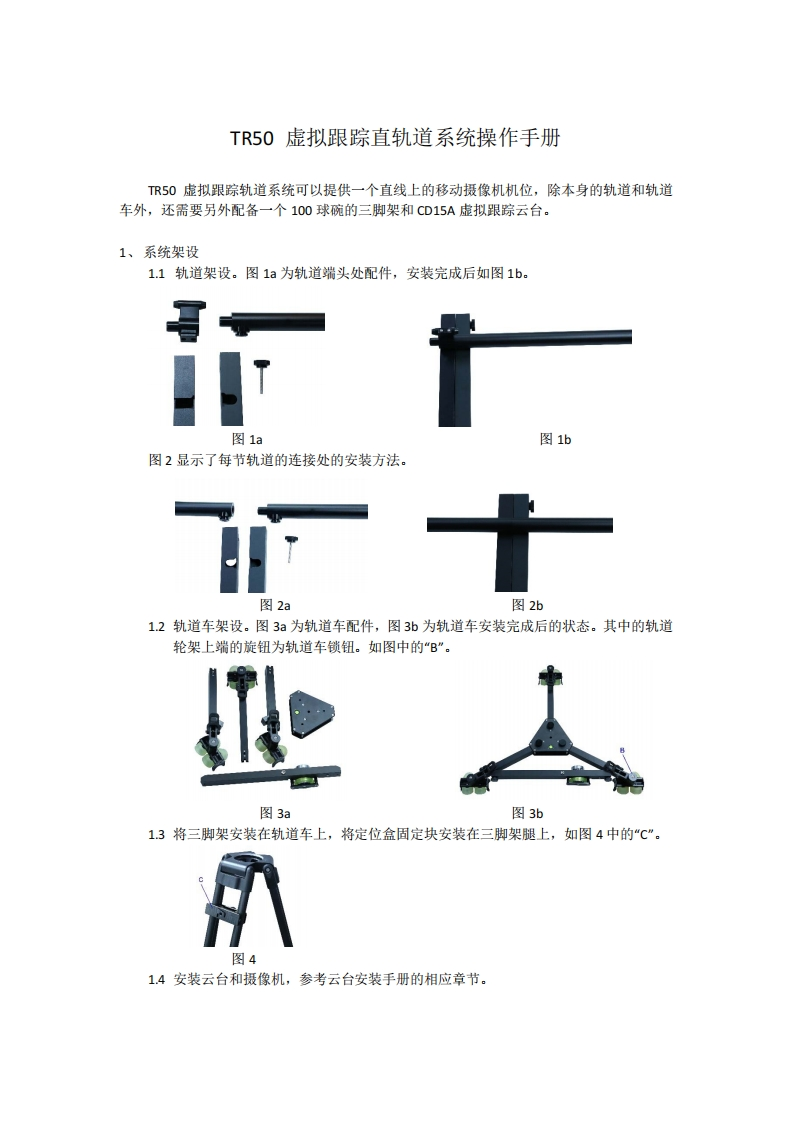 TR50 虚拟跟踪直轨道系统操作手册

TR50 虚拟跟踪轨道系统可以提供一个直线上的移动摄像机机位，除本身的轨道和轨道车外，还需要另外配备一个 100 球碗的三脚架和 CD15A 虚拟跟踪云台。

1、系统架设

1.1 轨道架设。图 1a 为轨道端头处配件，安装完成后如图 1b。

图 1a

图 1b

图 2 显示了每节轨道的连接处的安装方法。

图 2a

图 2b

1.2 轨道车架设。图 3a 为轨道车配件，图 3b 为轨道车安装完成后的状态。其中的轨道轮架上端的旋钮为轨道车锁钮。如图中的“B”。

B

图 3a

图 3b

1.3 将三脚架安装在轨道车上，将定位盒固定块安装在三脚架腿上，如图 4 中的“C”。

C

图 4

1.4 安装云台和摄像机，参考云台安装手册的相应章节。