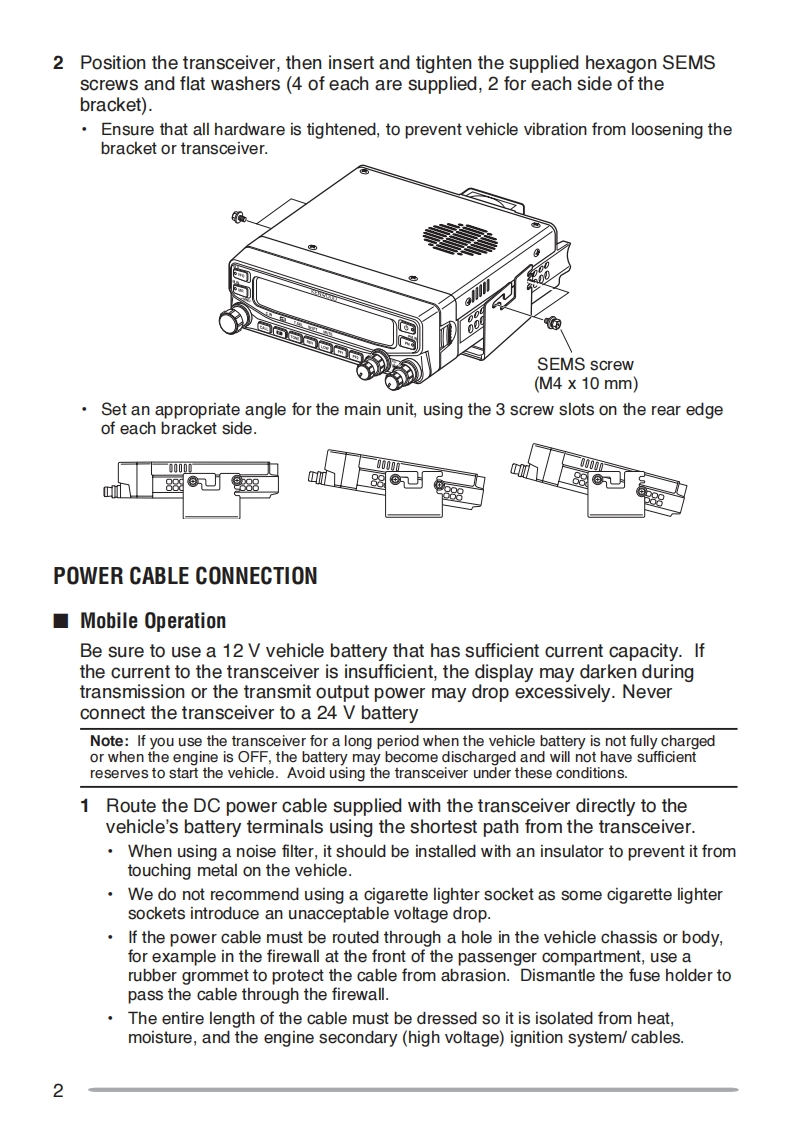 2 Position the transceiver, then insert and tighten the supplied hexagon SEMS screws and flat washers (4 of each are supplied, 2 for each side of the bracket).

• Ensure that all hardware is tightened, to prevent vehicle vibration from loosening the bracket or transceiver.

SEMS screw
(M4 x 10 mm)

• Set an appropriate angle for the main unit, using the 3 screw slots on the rear edge of each bracket side.

POWER CABLE CONNECTION

■ Mobile Operation

Be sure to use a 12 V vehicle battery that has sufficient current capacity. If the current to the transceiver is insufficient, the display may darken during transmission or the transmit output power may drop excessively. Never connect the transceiver to a 24 V battery

Note: If you use the transceiver for a long period when the vehicle battery is not fully charged or when the engine is OFF, the battery may become discharged and will not have sufficient reserves to start the vehicle. Avoid using the transceiver under these conditions.

1 Route the DC power cable supplied with the transceiver directly to the vehicle's battery terminals using the shortest path from the transceiver.

• When using a noise filter, it should be installed with an insulator to prevent it from touching metal on the vehicle.

• We do not recommend using a cigarette lighter socket as some cigarette lighter sockets introduce an unacceptable voltage drop.

• If the power cable must be routed through a hole in the vehicle chassis or body, for example in the firewall at the front of the passenger compartment, use a rubber grommet to protect the cable from abrasion. Dismantle the fuse holder to pass the cable through the firewall.

• The entire length of the cable must be dressed so it is isolated from heat, moisture, and the engine secondary (high voltage) ignition system/ cables.

2