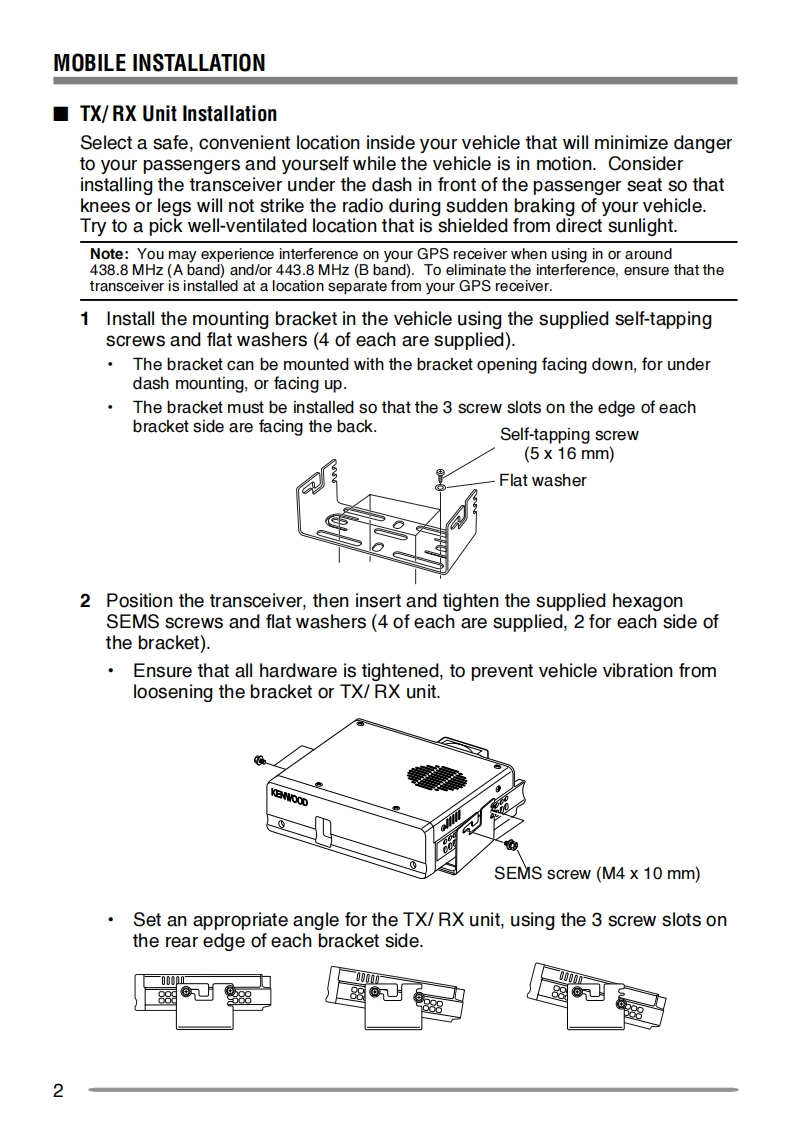 MOBILE INSTALLATION

■ TX/ RX Unit Installation

Select a safe, convenient location inside your vehicle that will minimize danger to your passengers and yourself while the vehicle is in motion. Consider installing the transceiver under the dash in front of the passenger seat so that knees or legs will not strike the radio during sudden braking of your vehicle. Try to a pick well-ventilated location that is shielded from direct sunlight.

Note: You may experience interference on your GPS receiver when using in or around 438.8 MHz (A band) and/or 443.8 MHz (B band). To eliminate the interference, ensure that the transceiver is installed at a location separate from your GPS receiver.

1 Install the mounting bracket in the vehicle using the supplied self-tapping screws and flat washers (4 of each are supplied).

• The bracket can be mounted with the bracket opening facing down, for under dash mounting, or facing up.

• The bracket must be installed so that the 3 screw slots on the edge of each bracket side are facing the back.

Self-tapping screw (5 x 16 mm)

Flat washer

2 Position the transceiver, then insert and tighten the supplied hexagon SEMS screws and flat washers (4 of each are supplied, 2 for each side of the bracket).

• Ensure that all hardware is tightened, to prevent vehicle vibration from loosening the bracket or TX/ RX unit.

KENWOOD

SEMS screw (M4 x 10 mm)

• Set an appropriate angle for the TX/ RX unit, using the 3 screw slots on the rear edge of each bracket side.

2