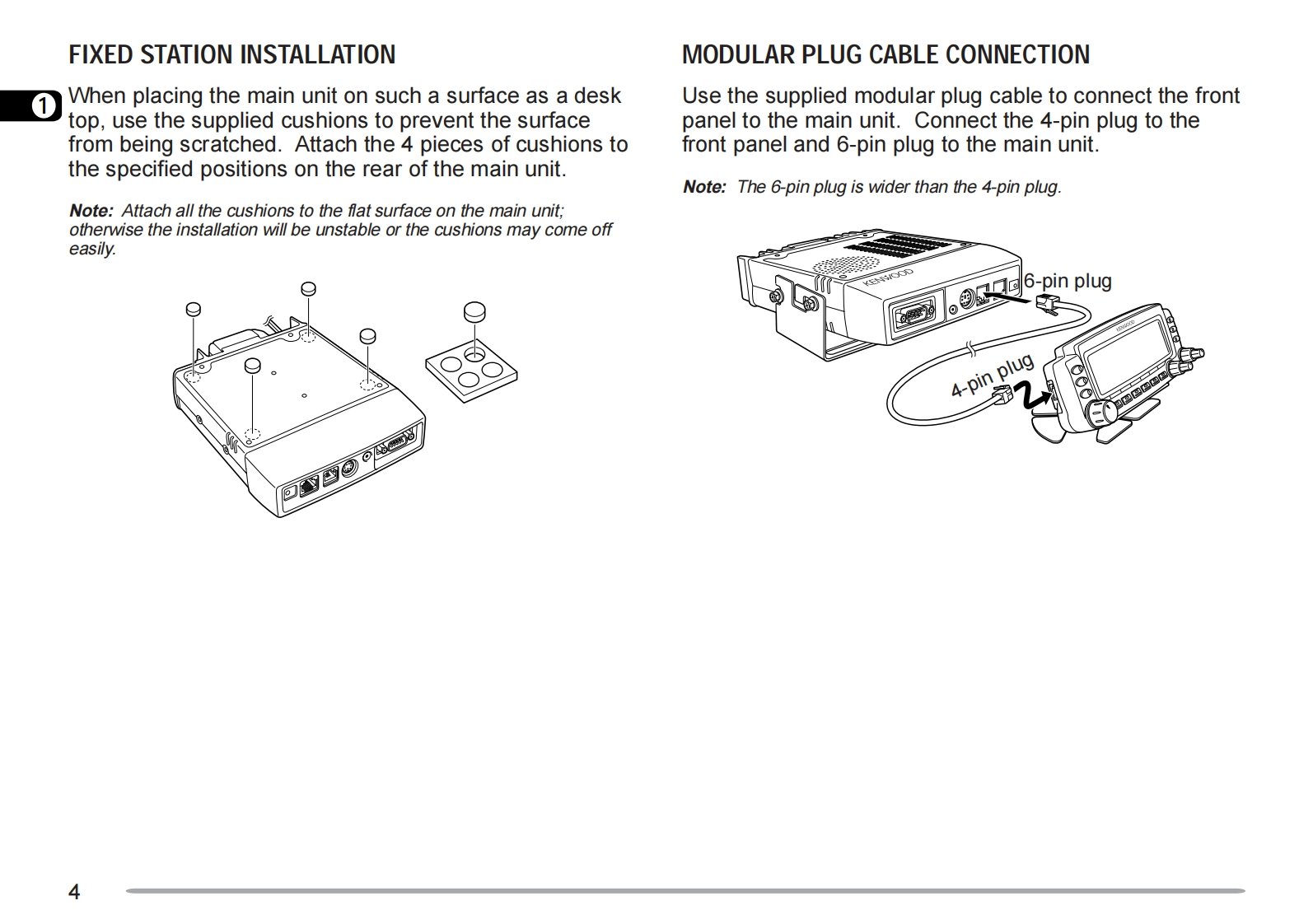 FIXED STATION INSTALLATION

1

When placing the main unit on such a surface as a desk top, use the supplied cushions to prevent the surface from being scratched. Attach the 4 pieces of cushions to the specified positions on the rear of the main unit.

Note: Attach all the cushions to the flat surface on the main unit; otherwise the installation will be unstable or the cushions may come off easily.

MODULAR PLUG CABLE CONNECTION

Use the supplied modular plug cable to connect the front panel to the main unit. Connect the 4-pin plug to the front panel and 6-pin plug to the main unit.

Note: The 6-pin plug is wider than the 4-pin plug.

KENWOOD

6-pin plug

4-pin plug

KENWOOD

4