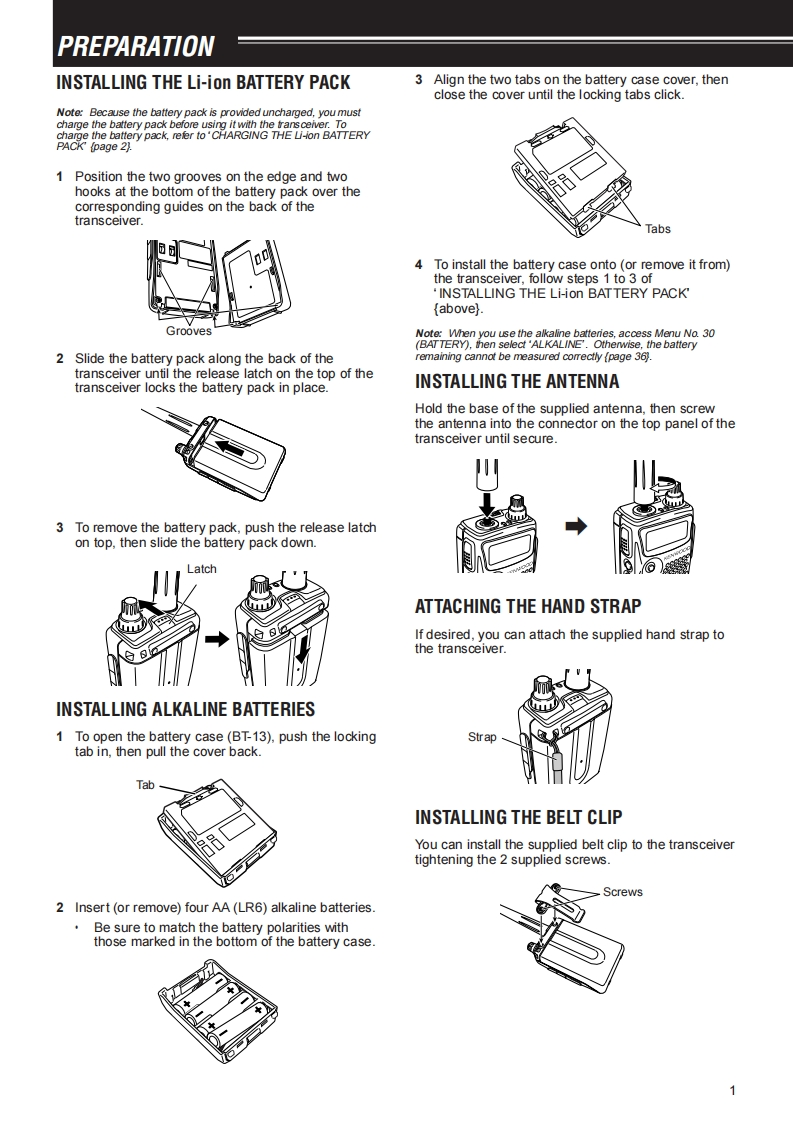 PREPARATION

INSTALLING THE Li-ion BATTERY PACK

Note: Because the battery pack is provided uncharged, you must charge the battery pack before using it with the transceiver. To charge the battery pack, refer to "CHARGING THE Li-ion BATTERY PACK" {page 2}.

1 Position the two grooves on the edge and two hooks at the bottom of the battery pack over the corresponding guides on the back of the transceiver.

Grooves

2 Slide the battery pack along the back of the transceiver until the release latch on the top of the transceiver locks the battery pack in place.

3 To remove the battery pack, push the release latch on top, then slide the battery pack down.

Latch

INSTALLING ALKALINE BATTERIES

1 To open the battery case (BT-13), push the locking tab in, then pull the cover back.

Tab

2 Insert (or remove) four AA (LR6) alkaline batteries.
• Be sure to match the battery polarities with those marked in the bottom of the battery case.

3 Align the two tabs on the battery case cover, then close the cover until the locking tabs click.

Tabs

4 To install the battery case onto (or remove it from) the transceiver, follow steps 1 to 3 of "INSTALLING THE Li-ion BATTERY PACK" {above}.

Note: When you use the alkaline batteries, access Menu No. 30 (BATTERY), then select "ALKALINE". Otherwise, the battery remaining cannot be measured correctly {page 36}.

INSTALLING THE ANTENNA

Hold the base of the supplied antenna, then screw the antenna into the connector on the top panel of the transceiver until secure.

ATTACHING THE HAND STRAP

If desired, you can attach the supplied hand strap to the transceiver.

Strap

INSTALLING THE BELT CLIP

You can install the supplied belt clip to the transceiver tightening the 2 supplied screws.

Screws

1