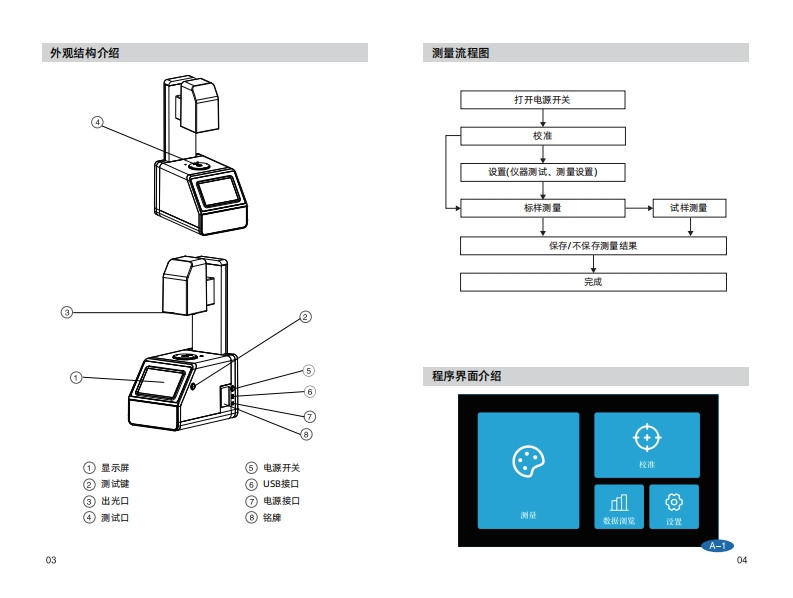 外观结构介绍

④

③

②

①

⑤

⑥

⑦

⑧

① 显示屏
② 测试键
③ 出光口
④ 测试口

⑤ 电源开关
⑥ USB接口
⑦ 电源接口
⑧ 铭牌

03

测量流程图

打开电源开关

校准

设置(仪器测试、测量设置)

标样测量

试样测量

保存/不保存测量结果

完成

程序界面介绍

测量

校准

数据浏览

设置

A-1

04