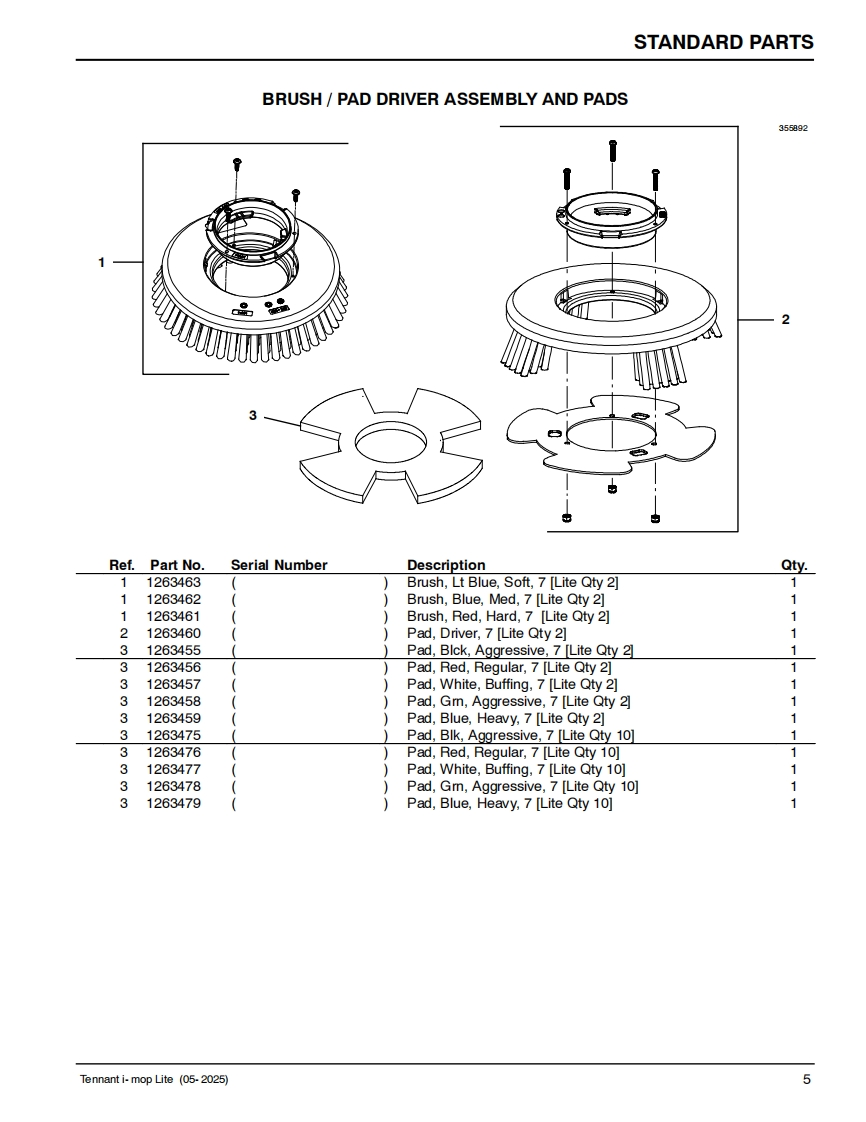 STANDARD PARTS

BRUSH / PAD DRIVER ASSEMBLY AND PADS

355892

1

2

3

| Ref. | Part No. | Serial Number | Description | Qty. |
|---|---|---|---|---|
| 1 | 1263463 | ( ) | Brush, Lt Blue, Soft, 7 [Lite Qty 2] | 1 |
| 1 | 1263462 | ( ) | Brush, Blue, Med, 7 [Lite Qty 2] | 1 |
| 1 | 1263461 | ( ) | Brush, Red, Hard, 7 [Lite Qty 2] | 1 |
| 2 | 1263460 | ( ) | Pad, Driver, 7 [Lite Qty 2] | 1 |
| 3 | 1263455 | ( ) | Pad, Blck, Aggressive, 7 [Lite Qty 2] | 1 |
| 3 | 1263456 | ( ) | Pad, Red, Regular, 7 [Lite Qty 2] | 1 |
| 3 | 1263457 | ( ) | Pad, White, Buffing, 7 [Lite Qty 2] | 1 |
| 3 | 1263458 | ( ) | Pad, Grn, Aggressive, 7 [Lite Qty 2] | 1 |
| 3 | 1263459 | ( ) | Pad, Blue, Heavy, 7 [Lite Qty 2] | 1 |
| 3 | 1263475 | ( ) | Pad, Blk, Aggressive, 7 [Lite Qty 10] | 1 |
| 3 | 1263476 | ( ) | Pad, Red, Regular, 7 [Lite Qty 10] | 1 |
| 3 | 1263477 | ( ) | Pad, White, Buffing, 7 [Lite Qty 10] | 1 |
| 3 | 1263478 | ( ) | Pad, Grn, Aggressive, 7 [Lite Qty 10] | 1 |
| 3 | 1263479 | ( ) | Pad, Blue, Heavy, 7 [Lite Qty 10] | 1 |

Tennant i- mop Lite (05- 2025)

5