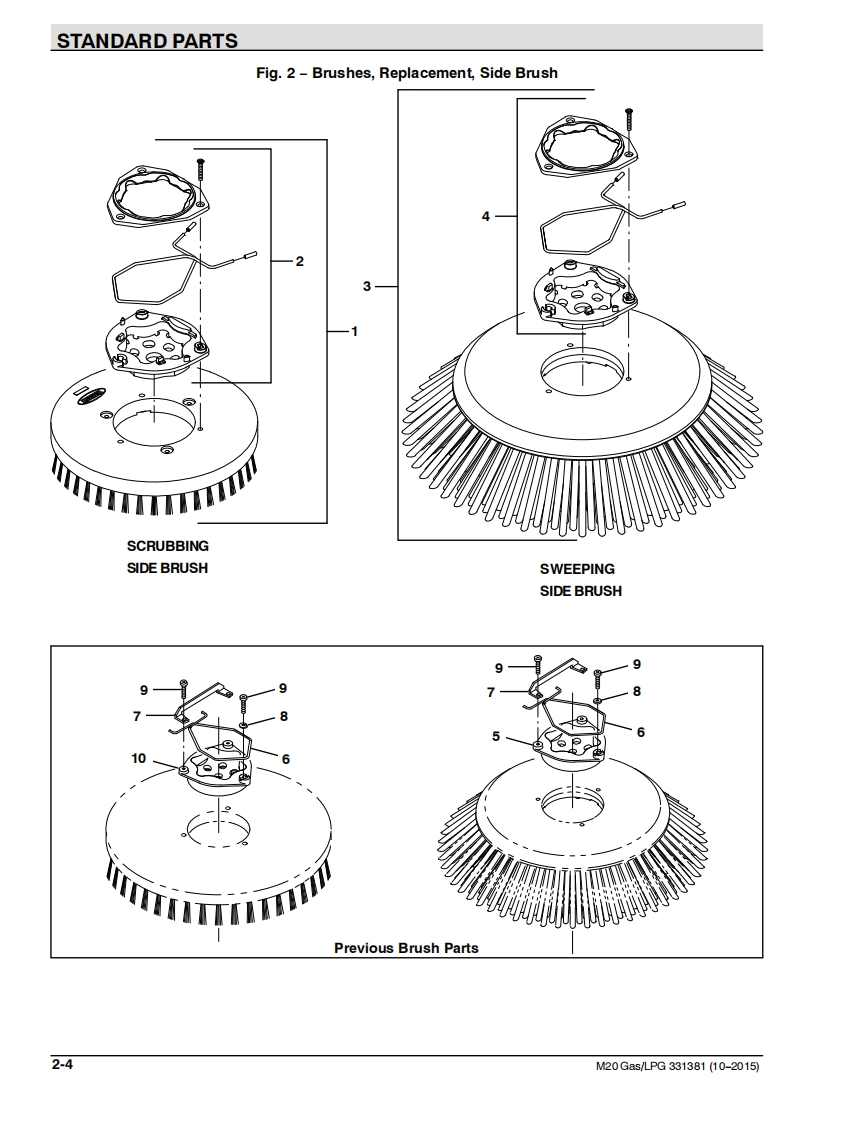 STANDARD PARTS

Fig. 2 – Brushes, Replacement, Side Brush

2

1

4

3

SCRUBBING
SIDE BRUSH

SWEEPING
SIDE BRUSH

9
9
7
8
10
6

9
9
7
8
5
6

Previous Brush Parts

2-4

M20 Gas/LPG 331381 (10–2015)